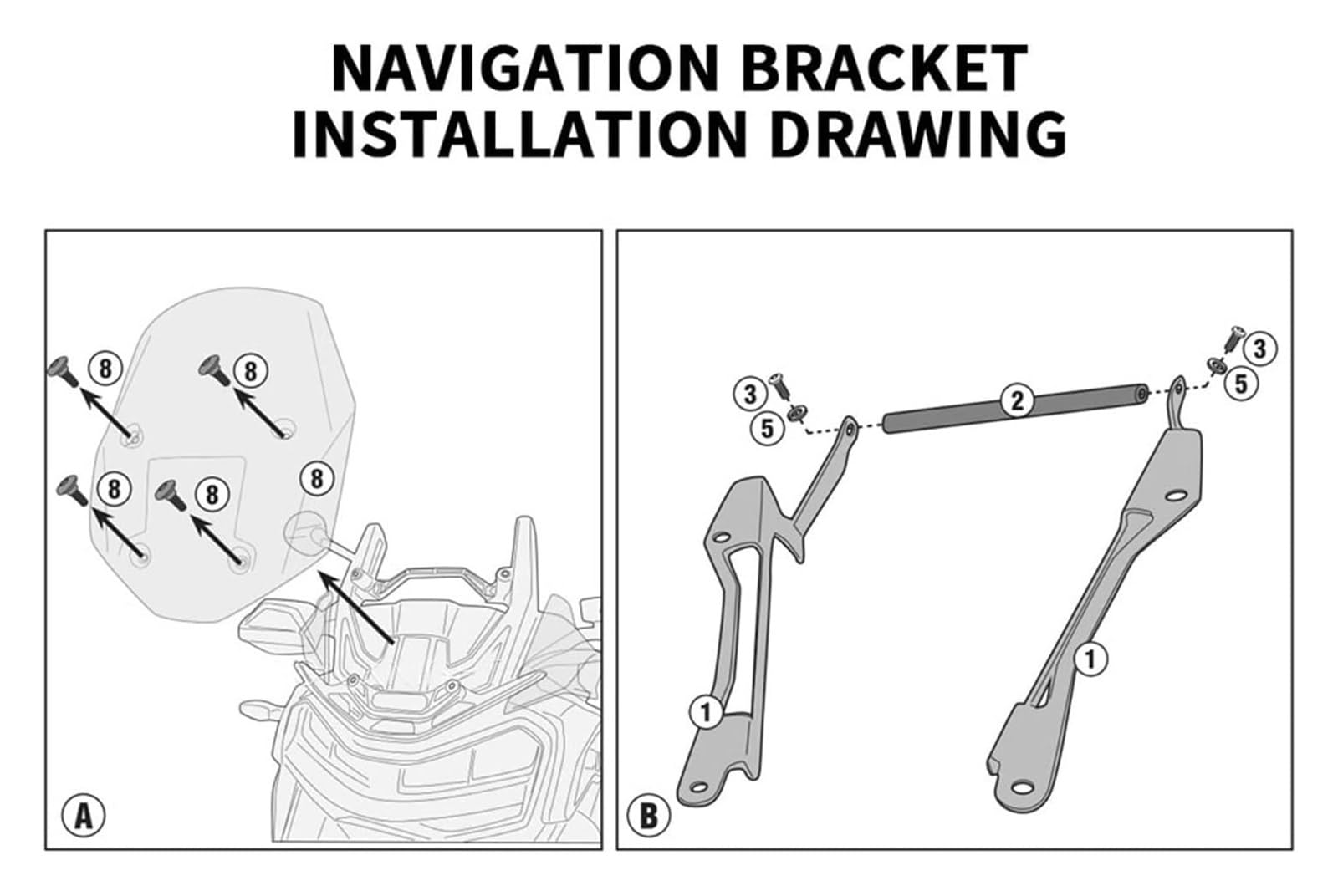 NAVIGATION BRACKET
INSTALLATION DRAWING

8
8
8
8
8
A

3
5
2
3
5
1
1
B