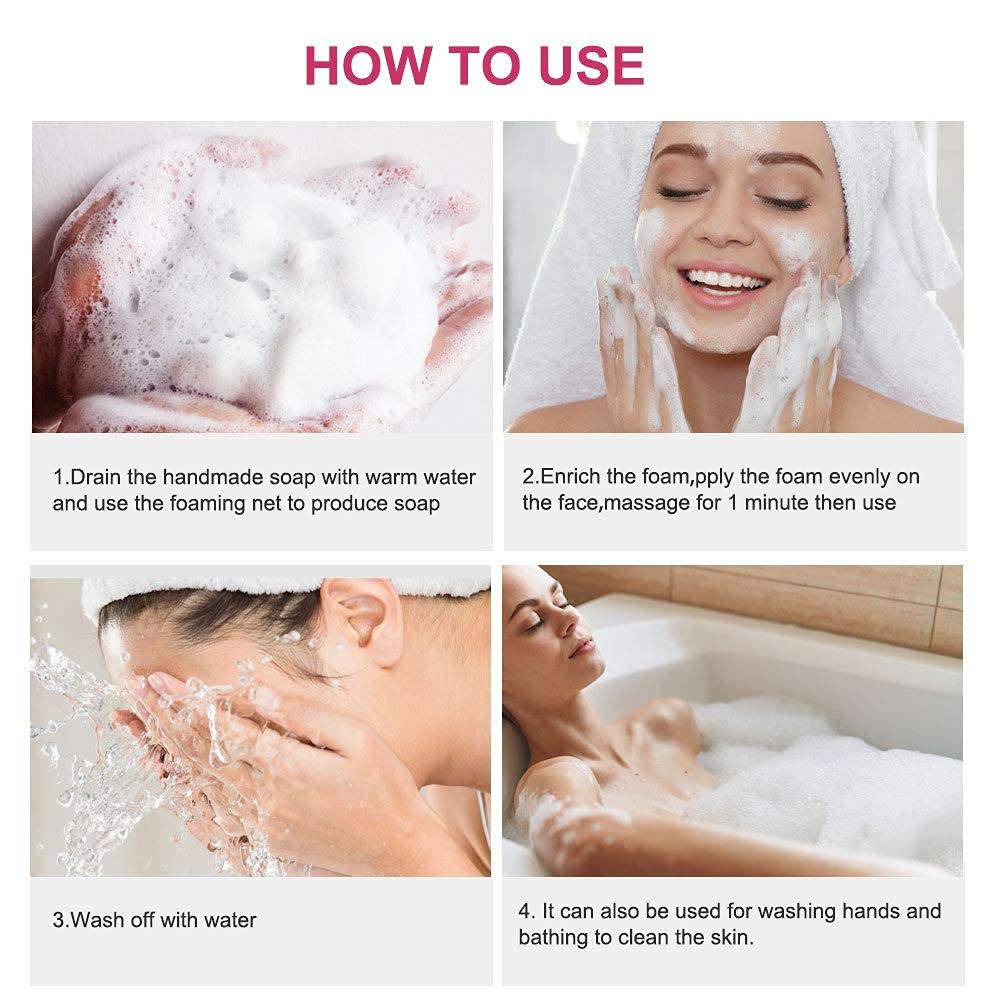 HOW TO USE

1.Drain the handmade soap with warm water and use the foaming net to produce soap

2.Enrich the foam,pply the foam evenly on the face,massage for 1 minute then use

3.Wash off with water

4. It can also be used for washing hands and bathing to clean the skin.