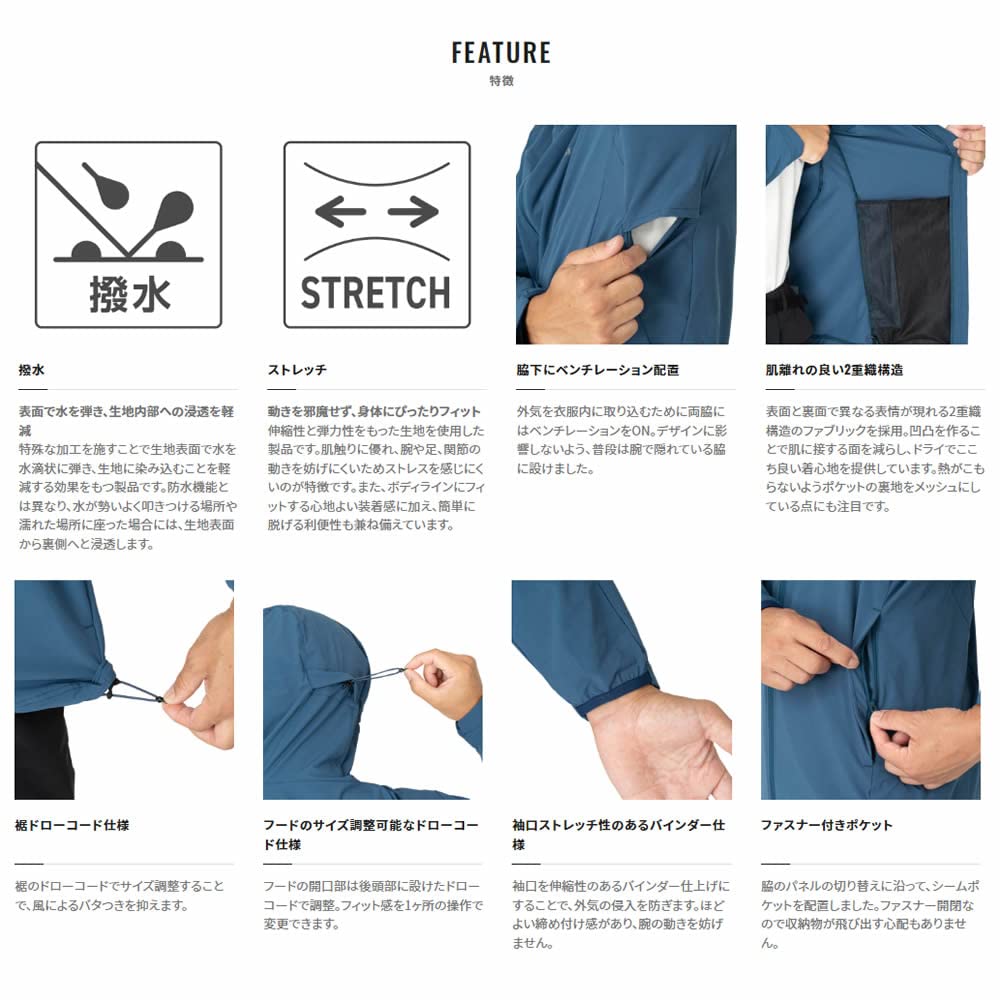 FEATURE
特徴

撥水

STRETCH

撥水

表面で水を弾き、生地内部への浸透を軽減

特殊な加工を施すことで生地表面で水を水滴状に弾き、生地に染み込むことを軽減する効果をもつ製品です。防水機能とは異なり、水が勢いよく叩きつける場所や濡れた場所に座った場合には、生地表面から裏側へと浸透します。

ストレッチ

動きを邪魔せず、身体にぴったりフィット

伸縮性と弾力性をもった生地を使用した製品です。肌触りに優れ、腕や足、関節の動きを妨げにくいためストレスを感じにくいのが特徴です。また、ボディラインにフィットする心地よい装着感に加え、簡単に脱げる利便性も兼ね備えています。

脇下にベンチレーション配置

外気を衣服内に取り込むために両脇にはベンチレーションをON。デザインに影響しないよう、普段は腕で隠れている脇に設けました。

肌離れの良い2重織構造

表面と裏面で異なる表情が現れる2重織構造のファブリックを採用。凹凸を作ることで肌に接する面を減らし、ドライでここち良い着心地を提供しています。熱がこもらないようポケットの裏地をメッシュにしている点にも注目です。

裾ドローコード仕様

裾のドローコードでサイズ調整することで、風によるバタつきを抑えます。

フードのサイズ調整可能なドローコード仕様

フードの開口部は後頭部に設けたドローコードで調整。フィット感を1ヶ所の操作で変更できます。

袖口ストレッチ性のあるバインダー仕様

袖口を伸縮性のあるバインダー仕上げにすることで、外気の侵入を防ぎます。ほどよい締め付け感があり、腕の動きを妨げません。

ファスナー付きポケット

脇のパネルの切り替えに沿って、シームポケットを配置しました。ファスナー開閉なので収納物が飛び出す心配もありません。