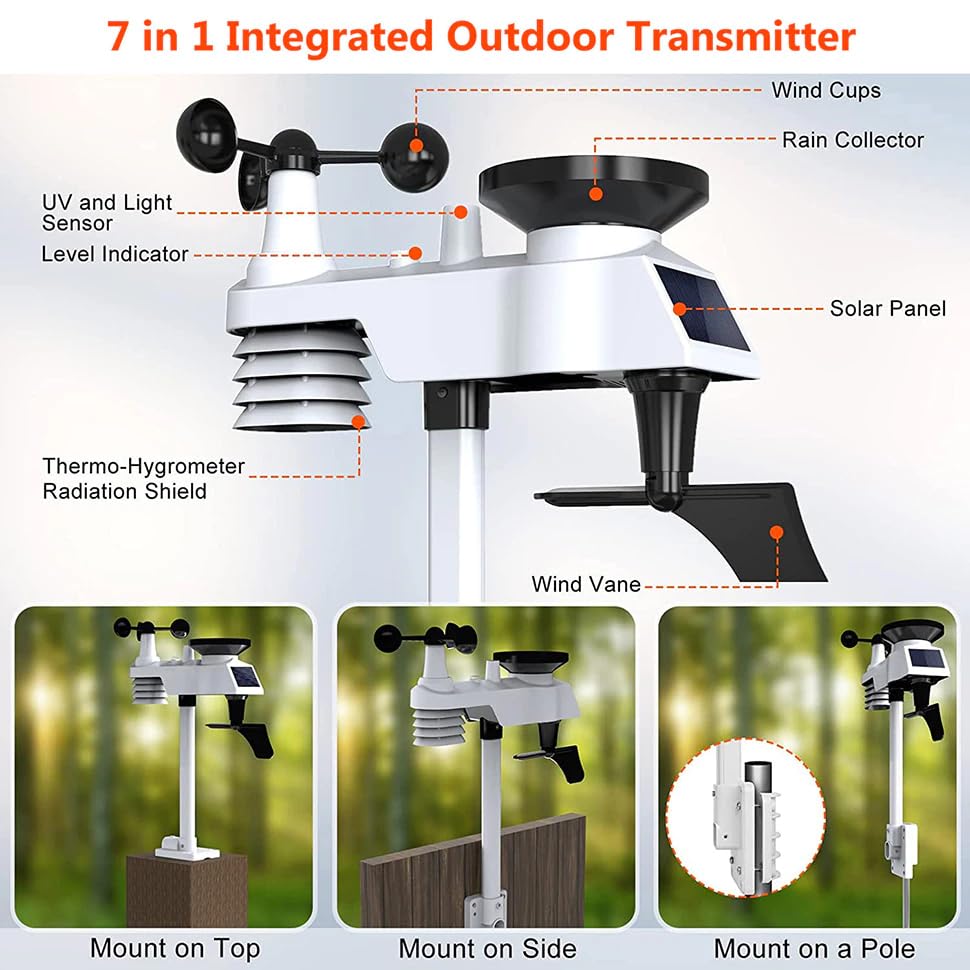 7 in 1 Integrated Outdoor Transmitter

Wind Cups

Rain Collector

UV and Light Sensor

Level Indicator

Solar Panel

Thermo-Hygrometer Radiation Shield

Wind Vane

Mount on Top

Mount on Side

Mount on a Pole