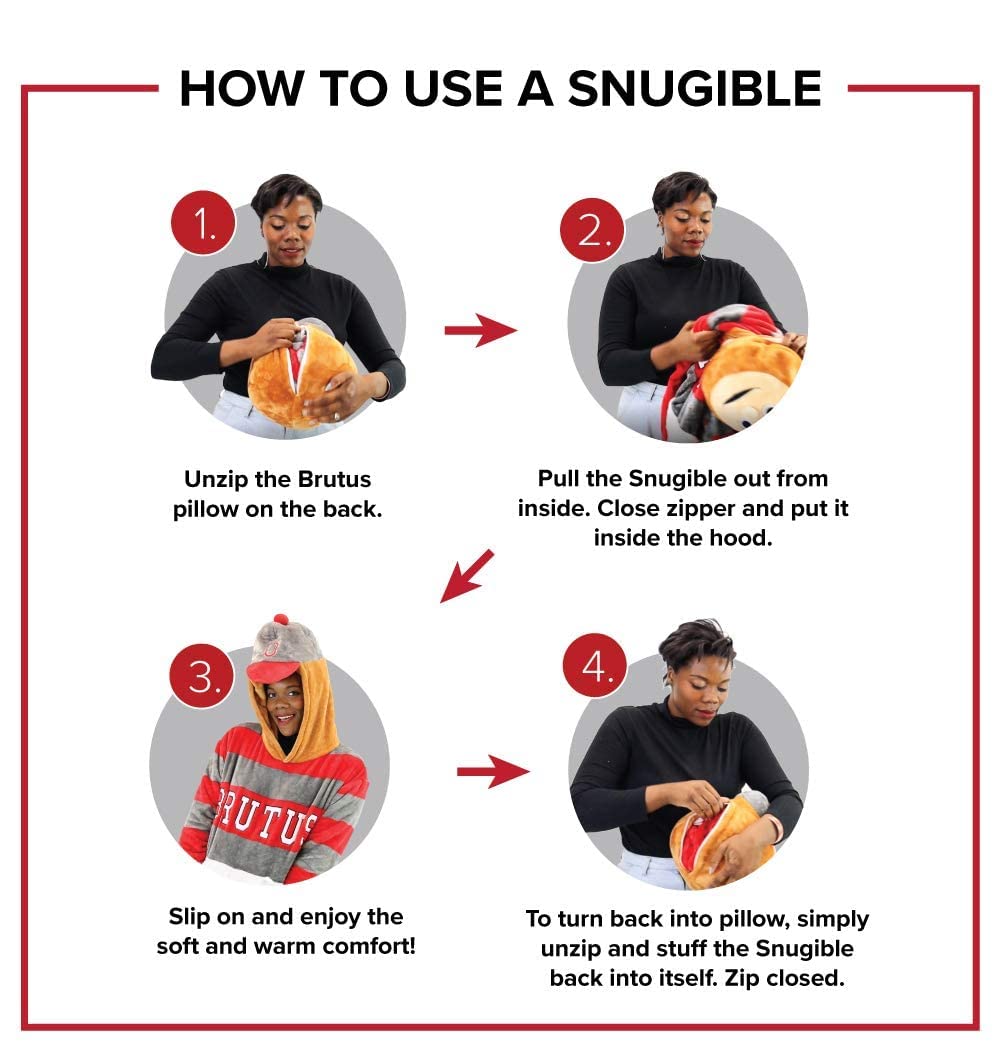 HOW TO USE A SNUGIBLE

1.

Unzip the Brutus pillow on the back.

2.

Pull the Snugible out from inside. Close zipper and put it inside the hood.

3.

BRUTUS

Slip on and enjoy the soft and warm comfort!

4.

To turn back into pillow, simply unzip and stuff the Snugible back into itself. Zip closed.