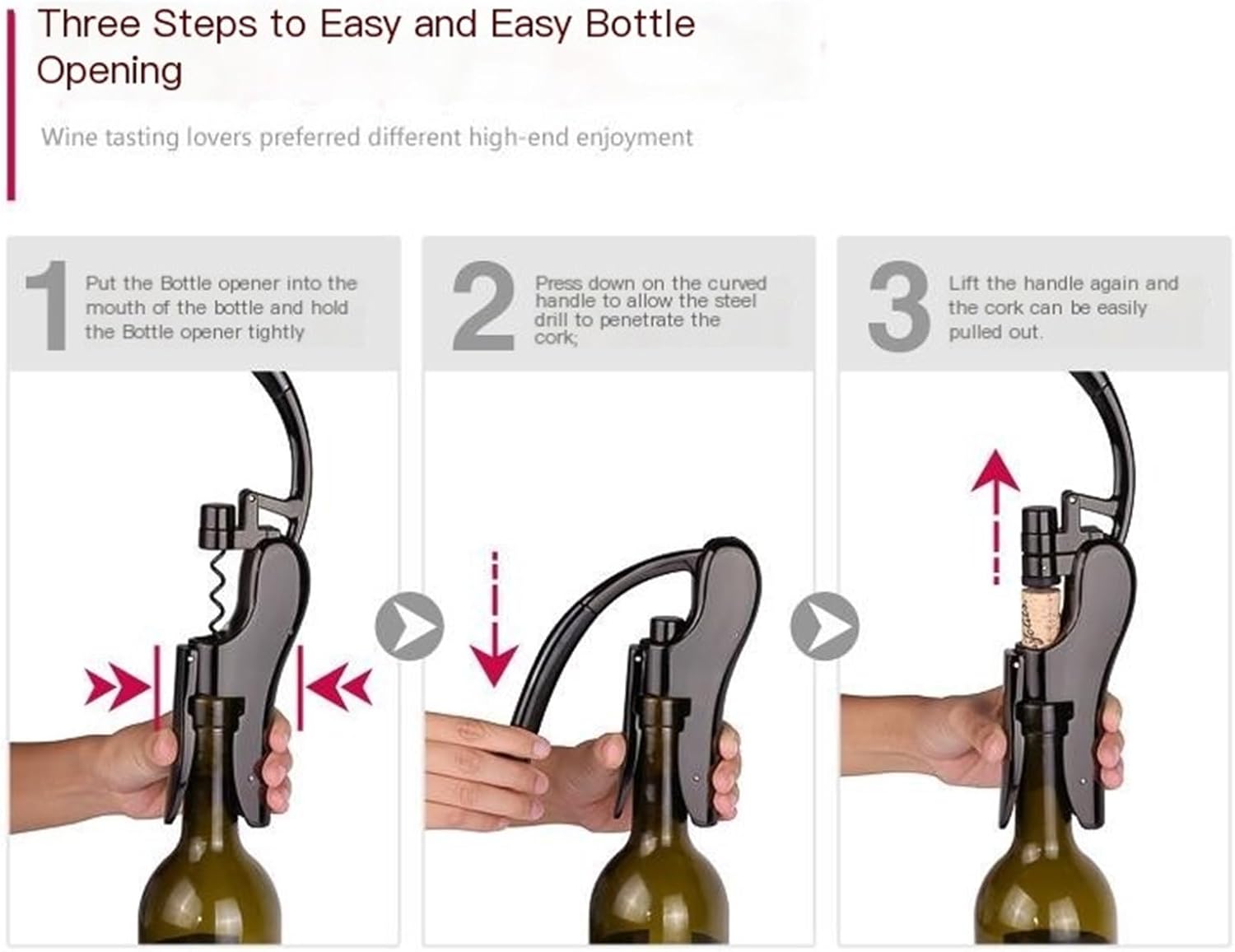 Three Steps to Easy and Easy Bottle Opening

Wine tasting lovers preferred different high-end enjoyment

1 Put the Bottle opener into the mouth of the bottle and hold the Bottle opener tightly

2 Press down on the curved handle to allow the steel drill to penetrate the cork;

3 Lift the handle again and the cork can be easily pulled out.