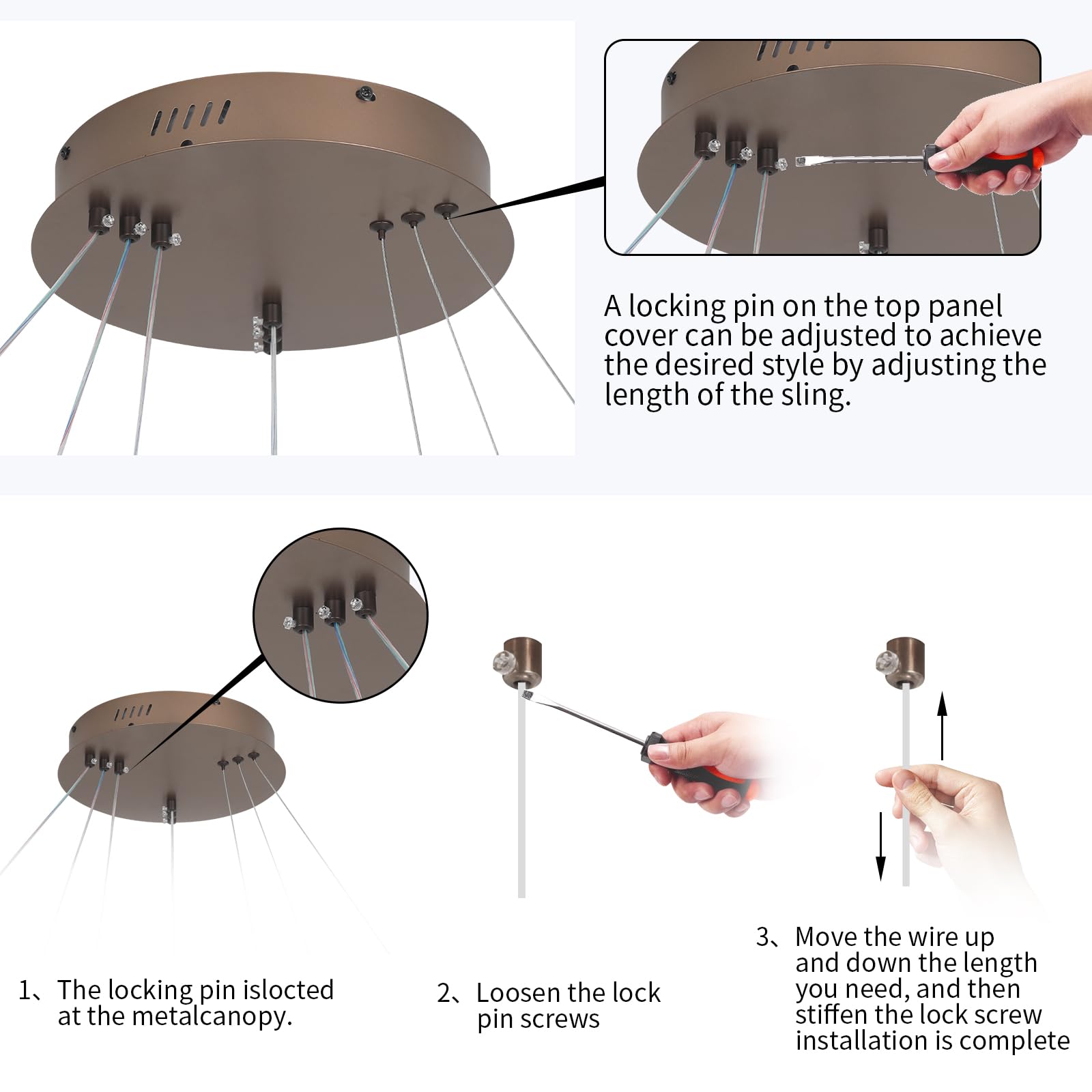 A locking pin on the top panel cover can be adjusted to achieve the desired style by adjusting the length of the sling.

1、The locking pin islocted at the metalcanopy.

2、Loosen the lock pin screws

3、Move the wire up and down the length you need, and then stiffen the lock screw installation is complete