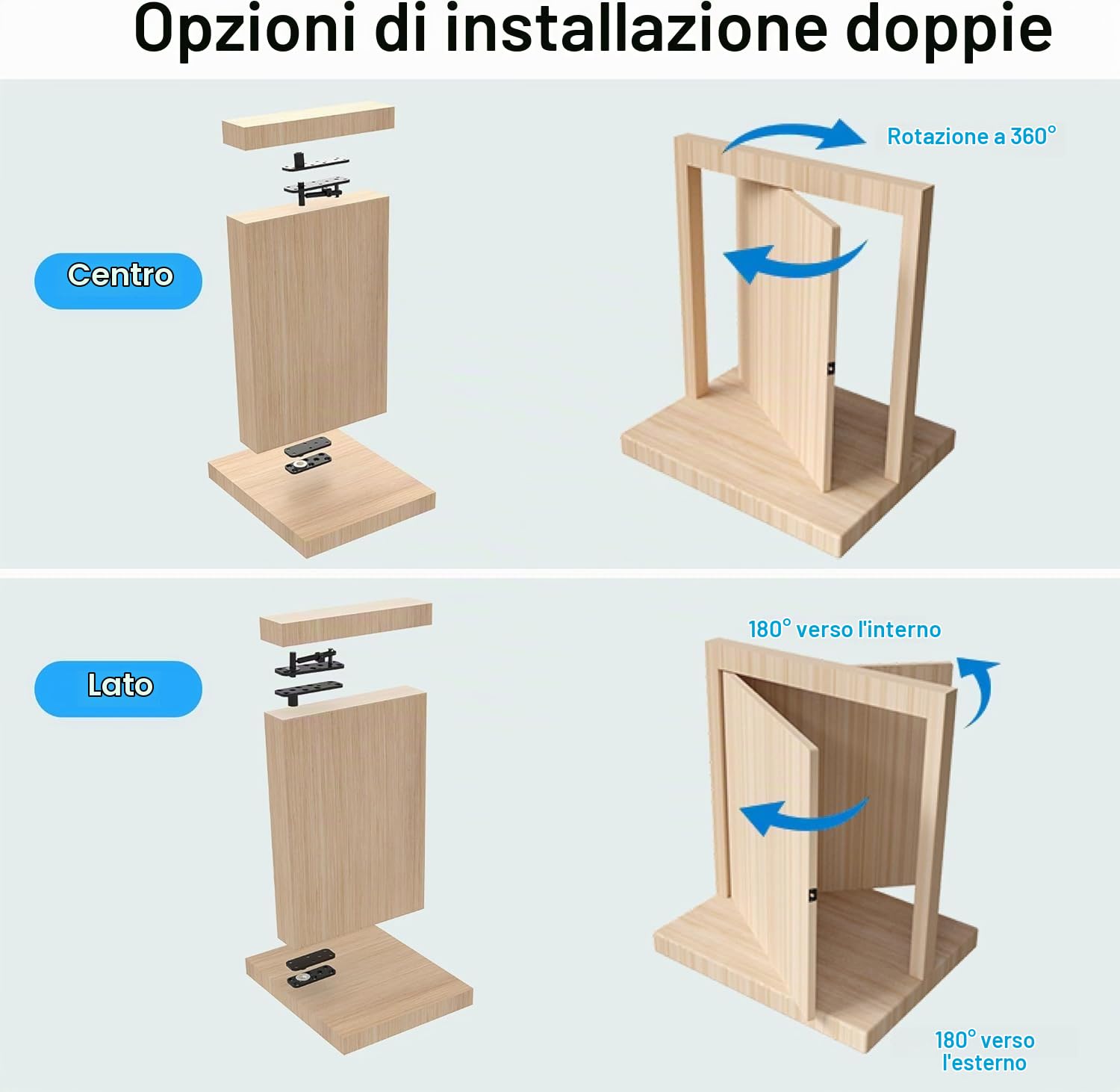 Opzioni di installazione doppie

Centro

Rotazione a 360°

Lato

180° verso l'interno

180° verso l'esterno