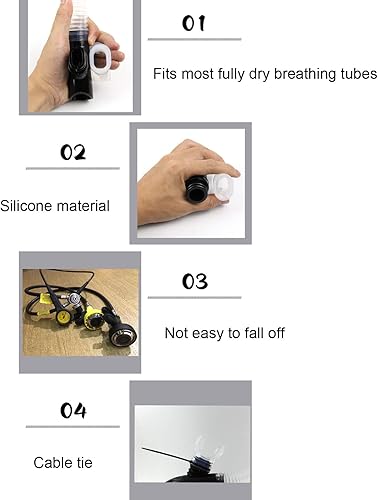 01

Fits most fully dry breathing tubes

02

Silicone material

03

Not easy to fall off

04

Cable tie