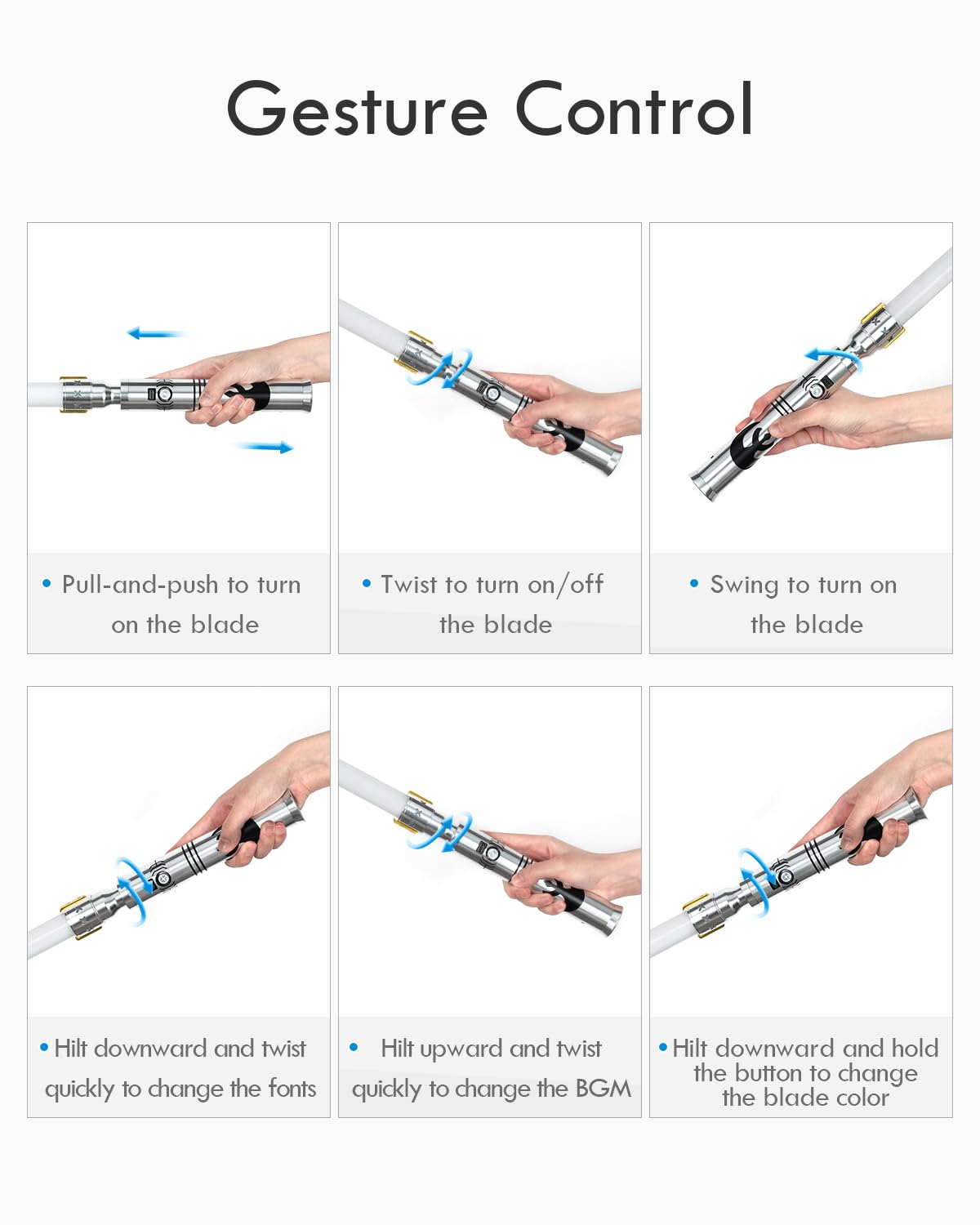 Gesture Control

• Pull-and-push to turn on the blade

• Twist to turn on/off the blade

• Swing to turn on the blade

• Hilt downward and twist quickly to change the fonts

• Hilt upward and twist quickly to change the BGM

• Hilt downward and hold the button to change the blade color