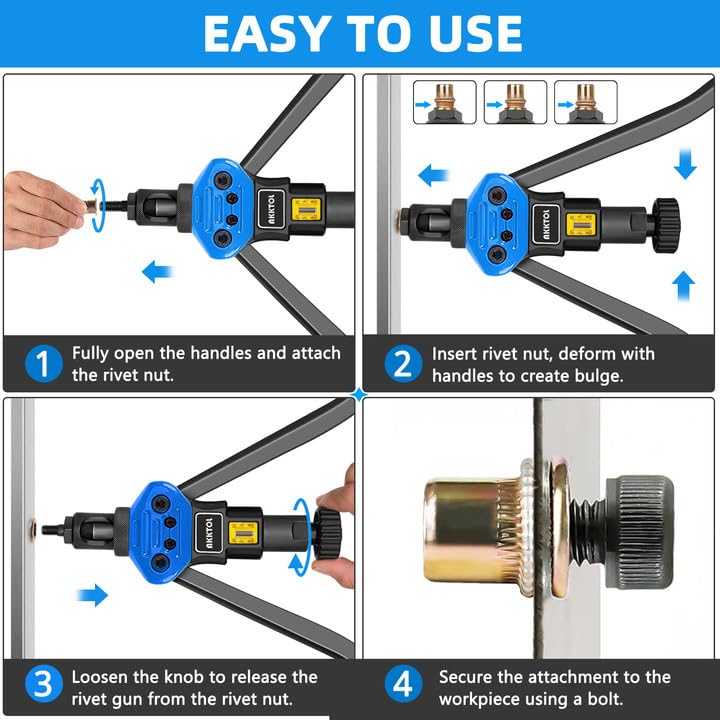 EASY TO USE

AKKTOL

1 Fully open the handles and attach the rivet nut.

AKKTOL

2 Insert rivet nut, deform with handles to create bulge.

AKKTOL

3 Loosen the knob to release the rivet gun from the rivet nut.

4 Secure the attachment to the workpiece using a bolt.