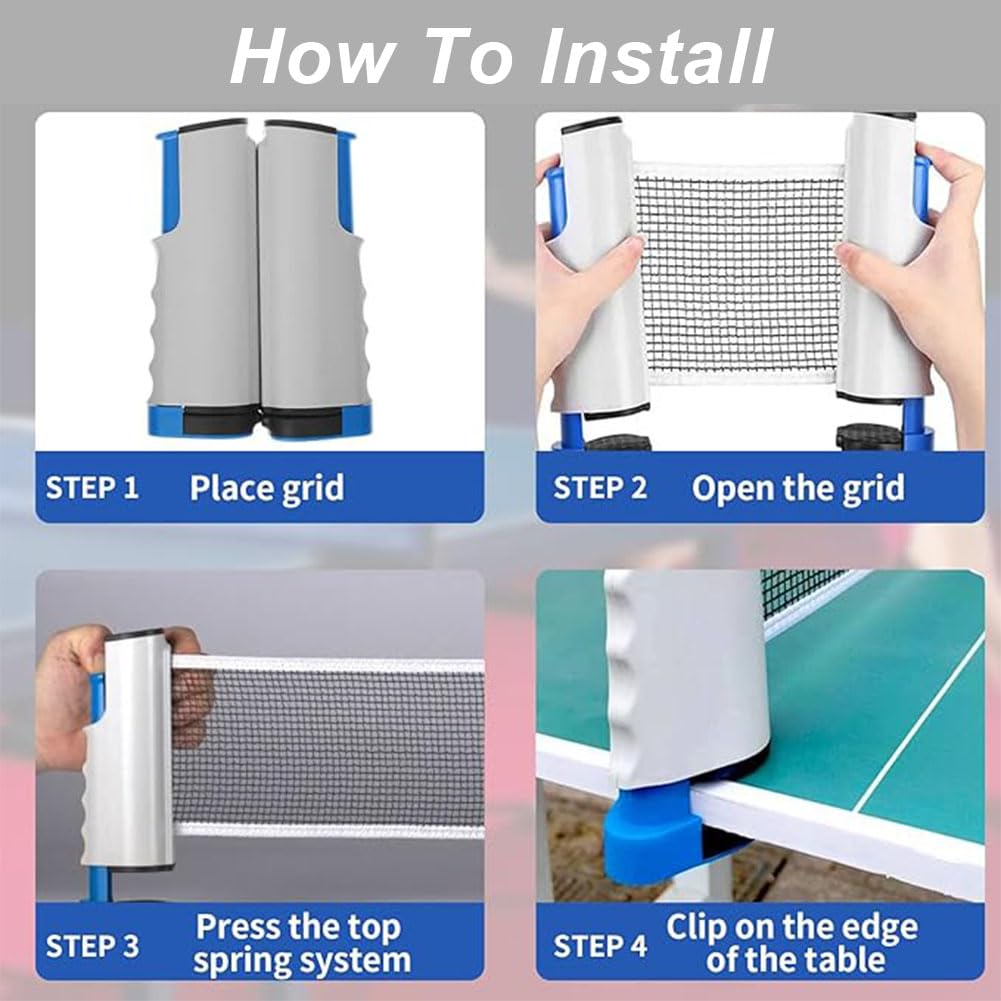 How To Install

STEP 1 Place grid

STEP 2 Open the grid

STEP 3 Press the top spring system

STEP 4 Clip on the edge of the table