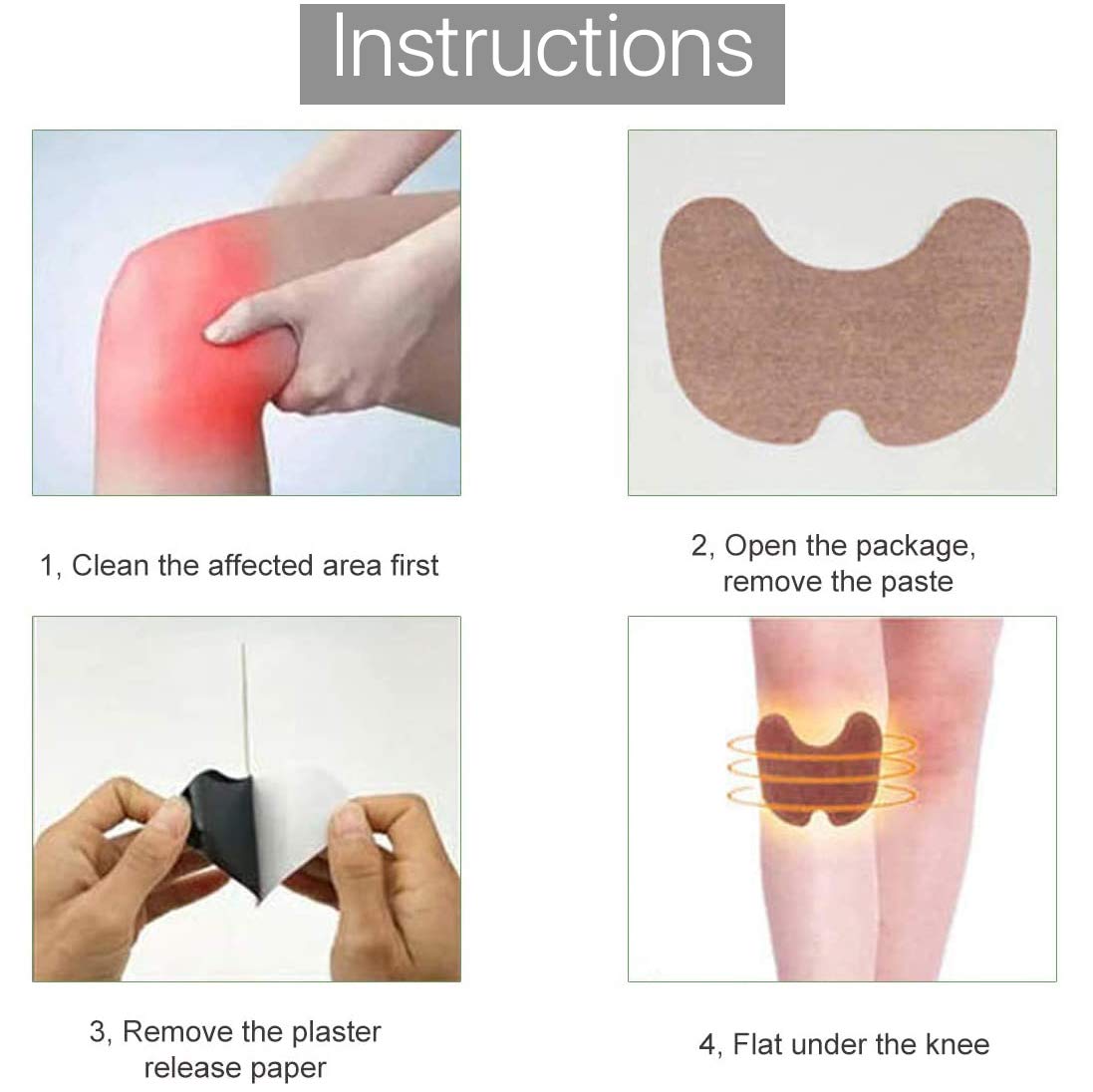 Instructions

1, Clean the affected area first

2, Open the package, remove the paste

3, Remove the plaster release paper

4, Flat under the knee