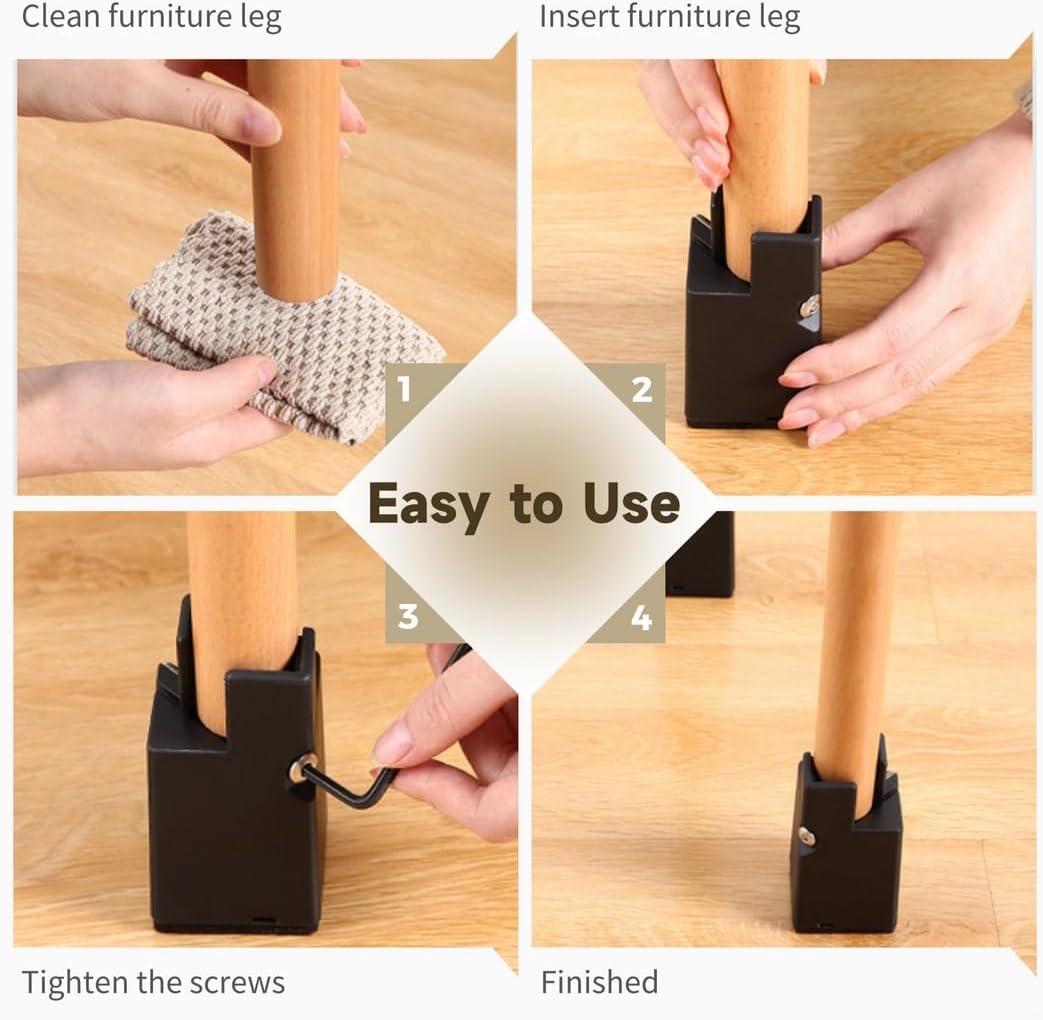 Clean furniture leg

Insert furniture leg

1

2

Easy to Use

3

4

Tighten the screws

Finished