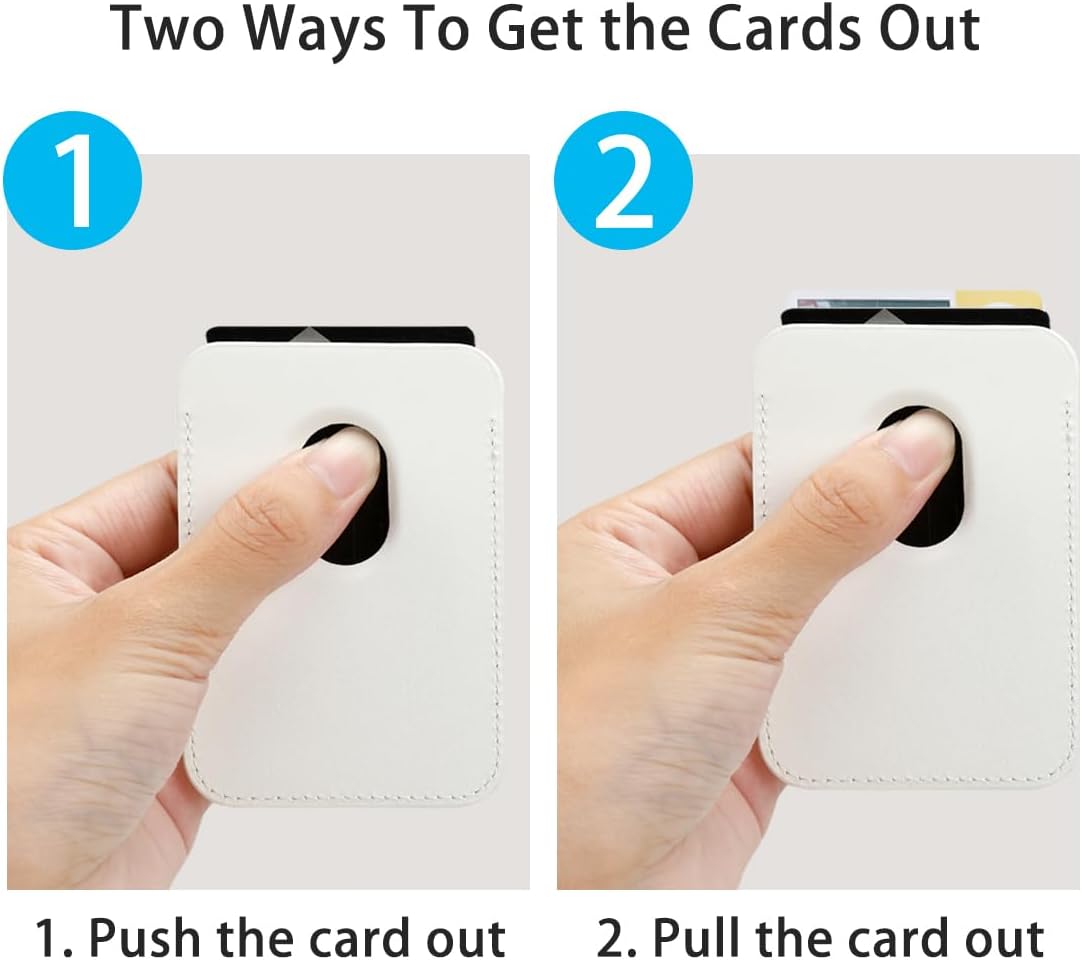 Two Ways To Get the Cards Out

1

2

1. Push the card out

2. Pull the card out