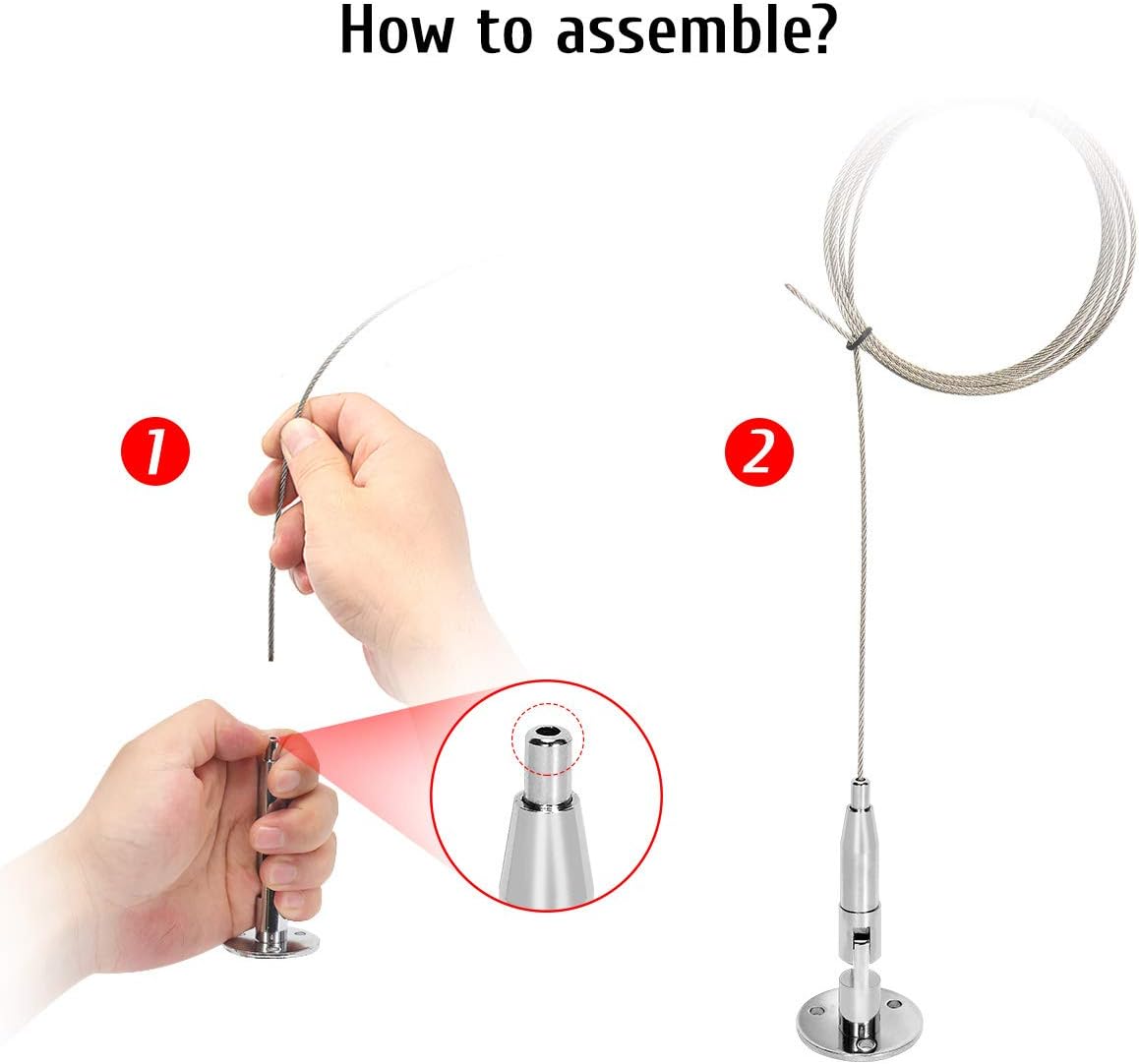 How to assemble?

1

2