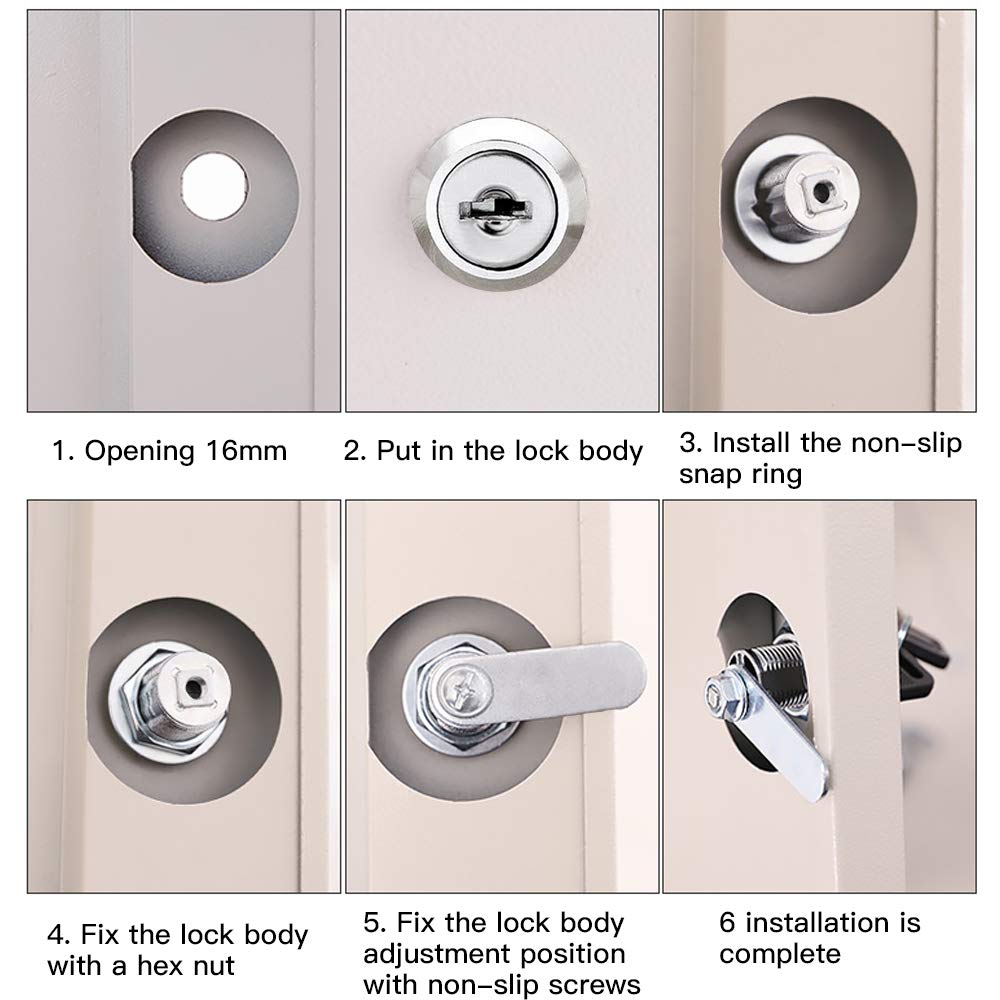 1. Opening 16mm

2. Put in the lock body

3. Install the non-slip snap ring

4. Fix the lock body with a hex nut

5. Fix the lock body adjustment position with non-slip screws

6 installation is complete