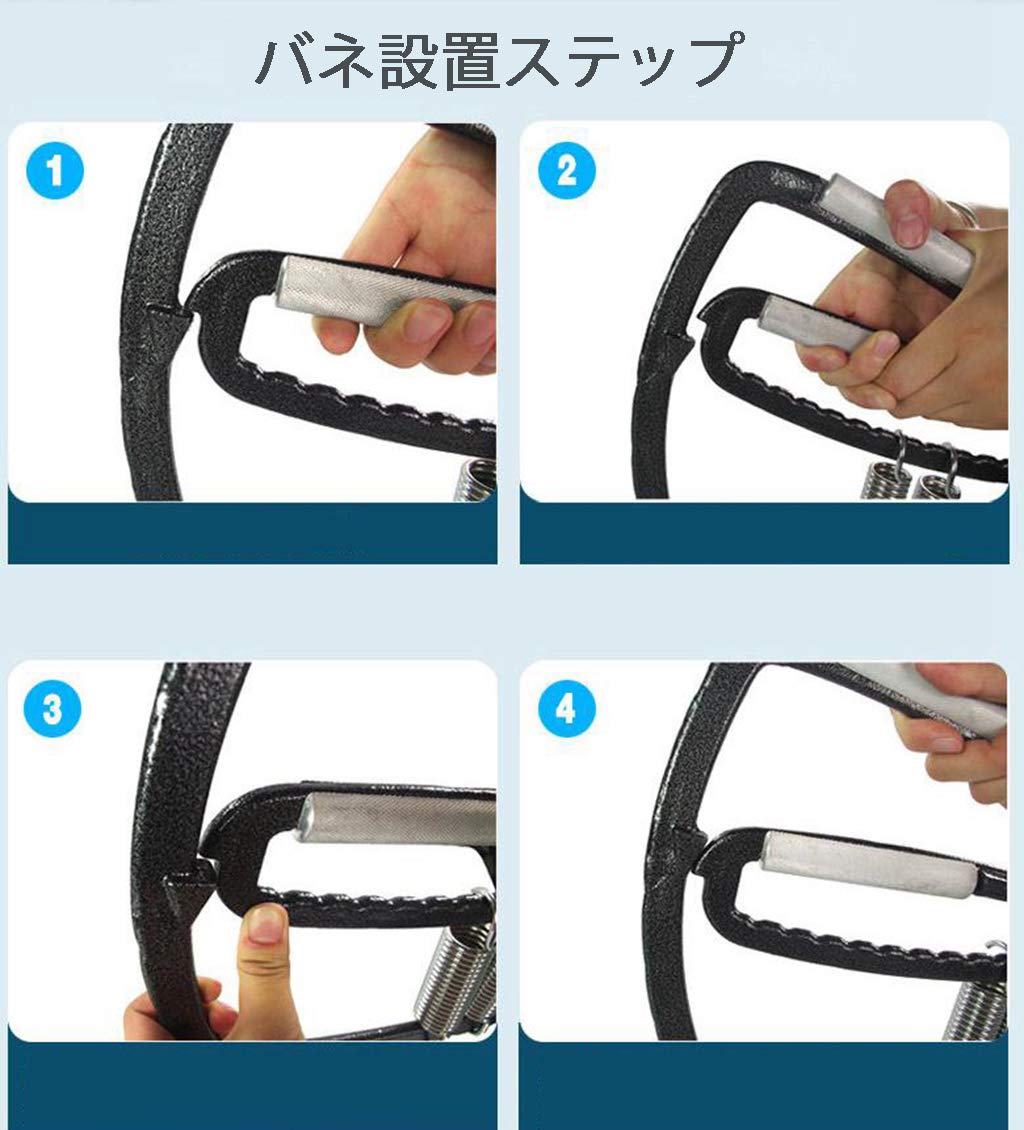 バネ設置ステップ

1

2

3

4