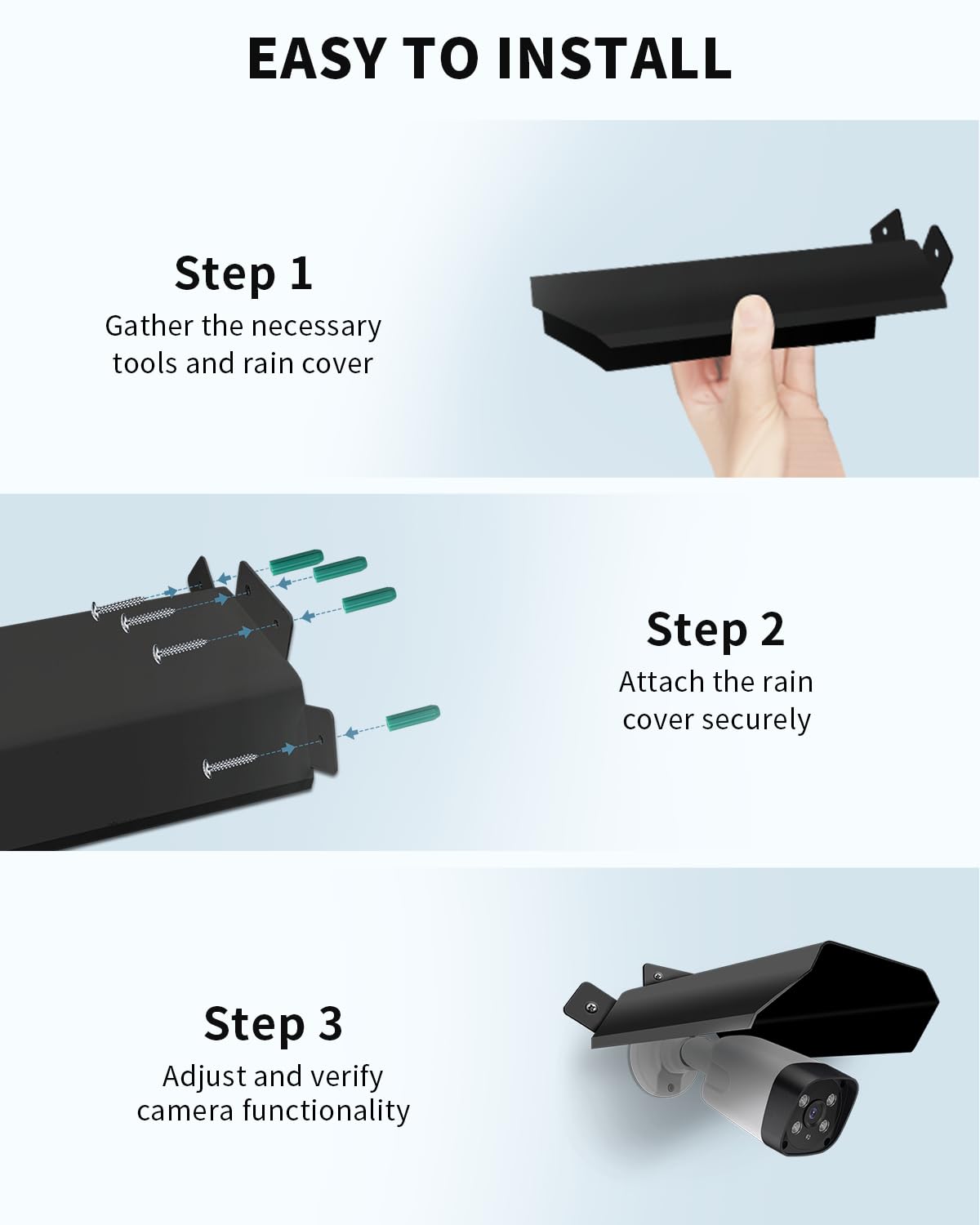 EASY TO INSTALL

Step 1
Gather the necessary tools and rain cover

Step 2
Attach the rain cover securely

Step 3
Adjust and verify camera functionality