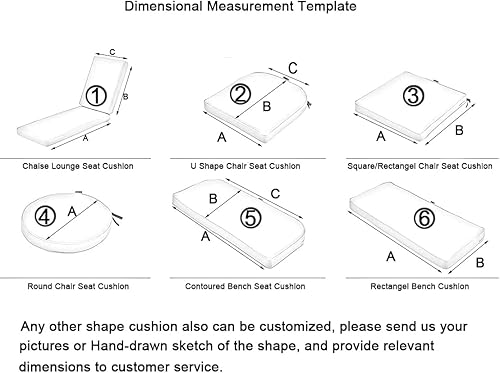 Dimensional Measurement Template

C
①
B
A
Chaise Lounge Seat Cushion

C
②
B
A
U Shape Chair Seat Cushion

③
A
B
Square/Rectangel Chair Seat Cushion

④
A
Round Chair Seat Cushion

B
C
⑤
A
Contoured Bench Seat Cushion

⑥
A
B
Rectangel Bench Cushion

Any other shape cushion also can be customized, please send us your pictures or Hand-drawn sketch of the shape, and provide relevant dimensions to customer service.