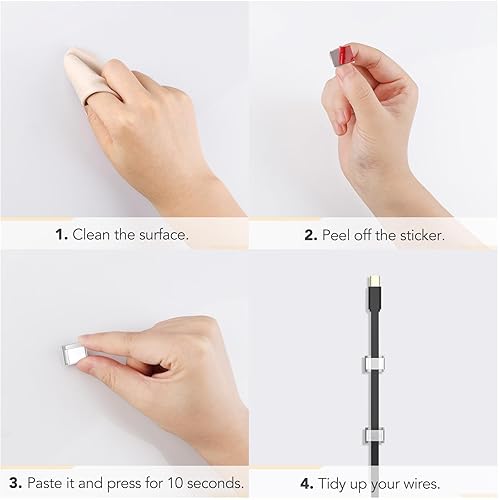 1. Clean the surface.

2. Peel off the sticker.

3. Paste it and press for 10 seconds.

4. Tidy up your wires.