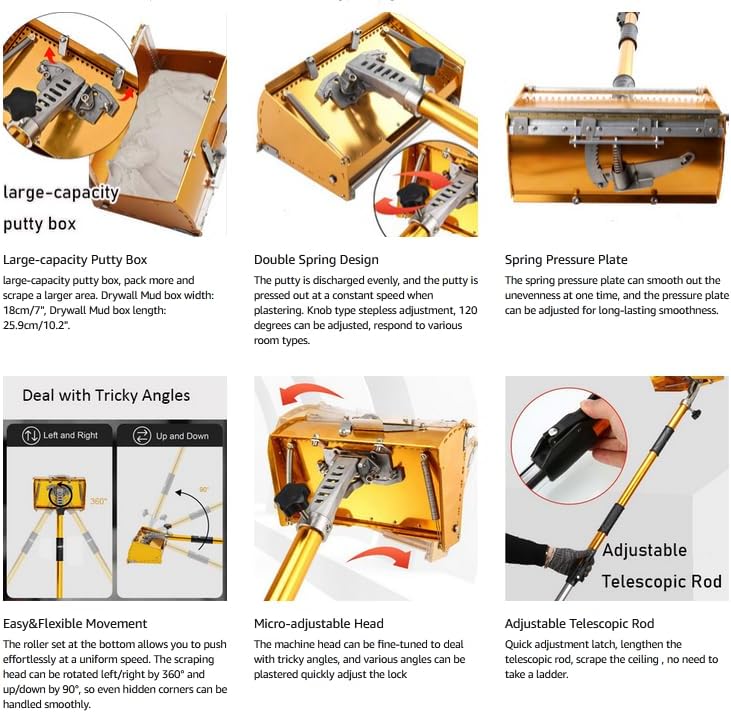 large-capacity putty box

Large-capacity Putty Box

large-capacity putty box, pack more and scrape a larger area. Drywall Mud box width: 18cm/7", Drywall Mud box length: 25.9cm/10.2".

Double Spring Design

The putty is discharged evenly, and the putty is pressed out at a constant speed when plastering. Knob type stepless adjustment, 120 degrees can be adjusted, respond to various room types.

Spring Pressure Plate

The spring pressure plate can smooth out the unevenness at one time, and the pressure plate can be adjusted for long-lasting smoothness.

Deal with Tricky Angles

Left and Right

Up and Down

360°

90°

Easy&Flexible Movement

The roller set at the bottom allows you to push effortlessly at a uniform speed. The scraping head can be rotated left/right by 360° and up/down by 90°, so even hidden corners can be handled smoothly.

Micro-adjustable Head

The machine head can be fine-tuned to deal with tricky angles, and various angles can be plastered quickly adjust the lock

Adjustable Telescopic Rod

Adjustable Telescopic Rod

Quick adjustment latch, lengthen the telescopic rod, scrape the ceiling , no need to take a ladder.