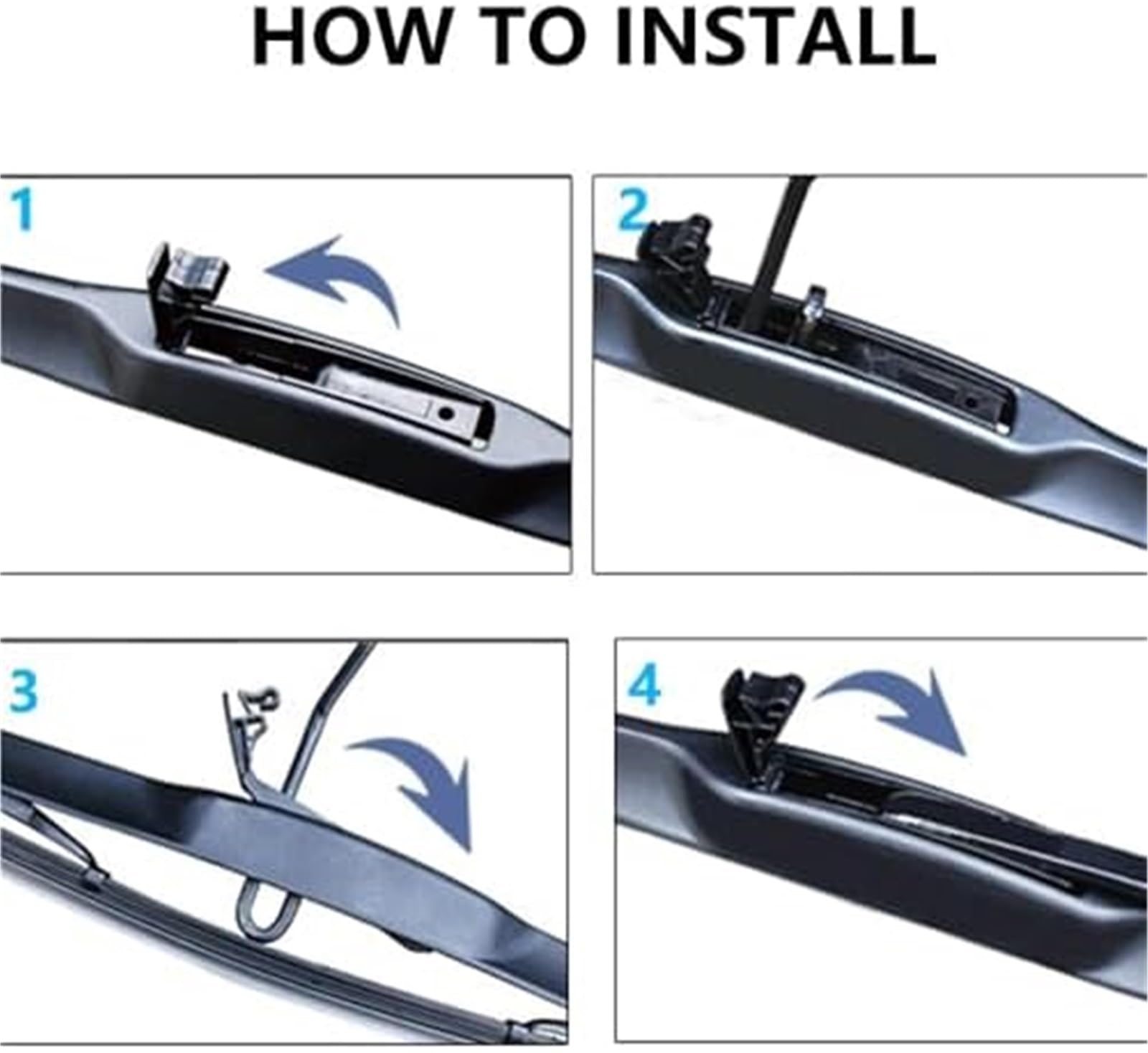 HOW TO INSTALL

1

2

3

4