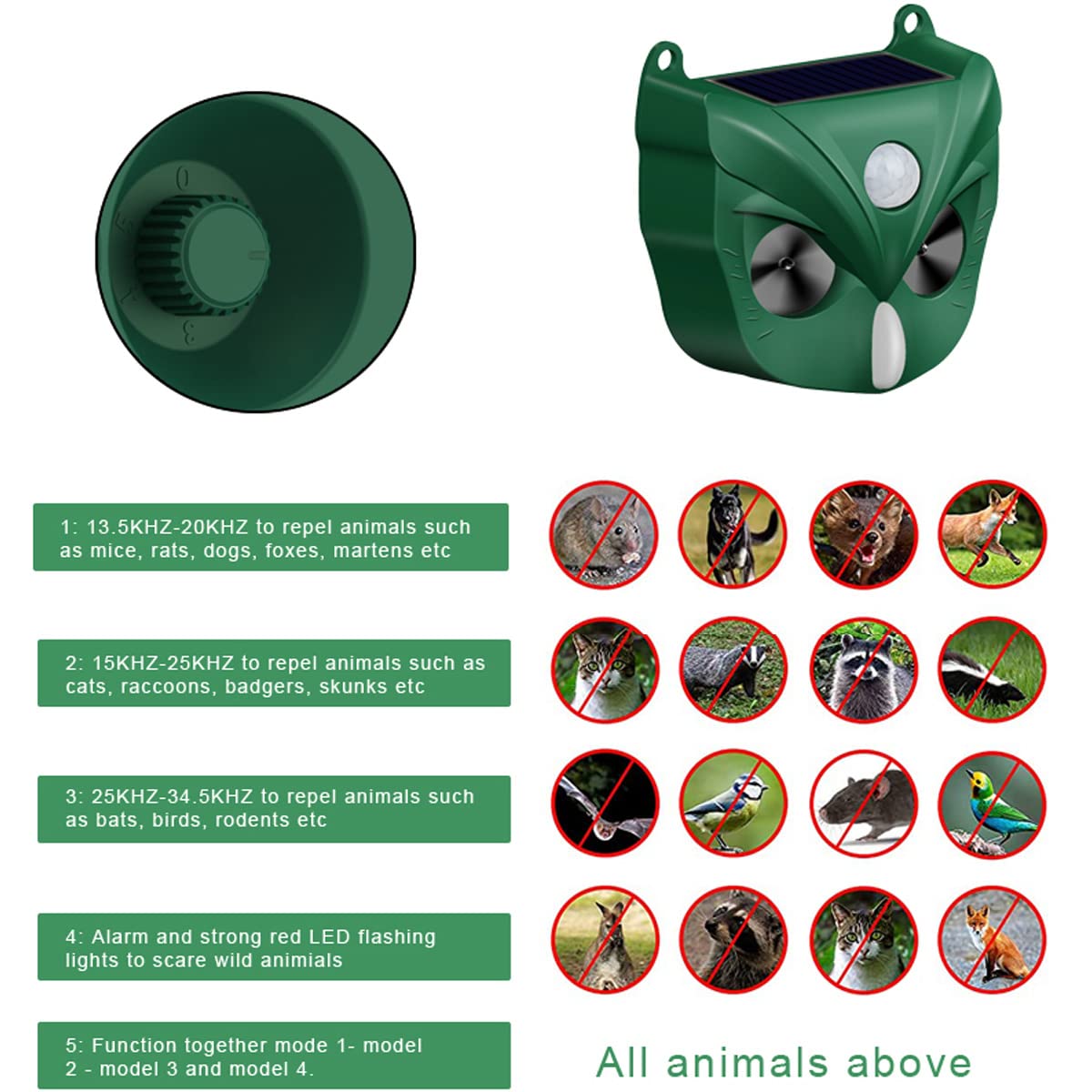 0
5
4
3

1: 13.5KHZ-20KHZ to repel animals such as mice, rats, dogs, foxes, martens etc

2: 15KHZ-25KHZ to repel animals such as cats, raccoons, badgers, skunks etc

3: 25KHZ-34.5KHZ to repel animals such as bats, birds, rodents etc

4: Alarm and strong red LED flashing lights to scare wild animials

5: Function together mode 1- model 2 - model 3 and model 4.

All animals above