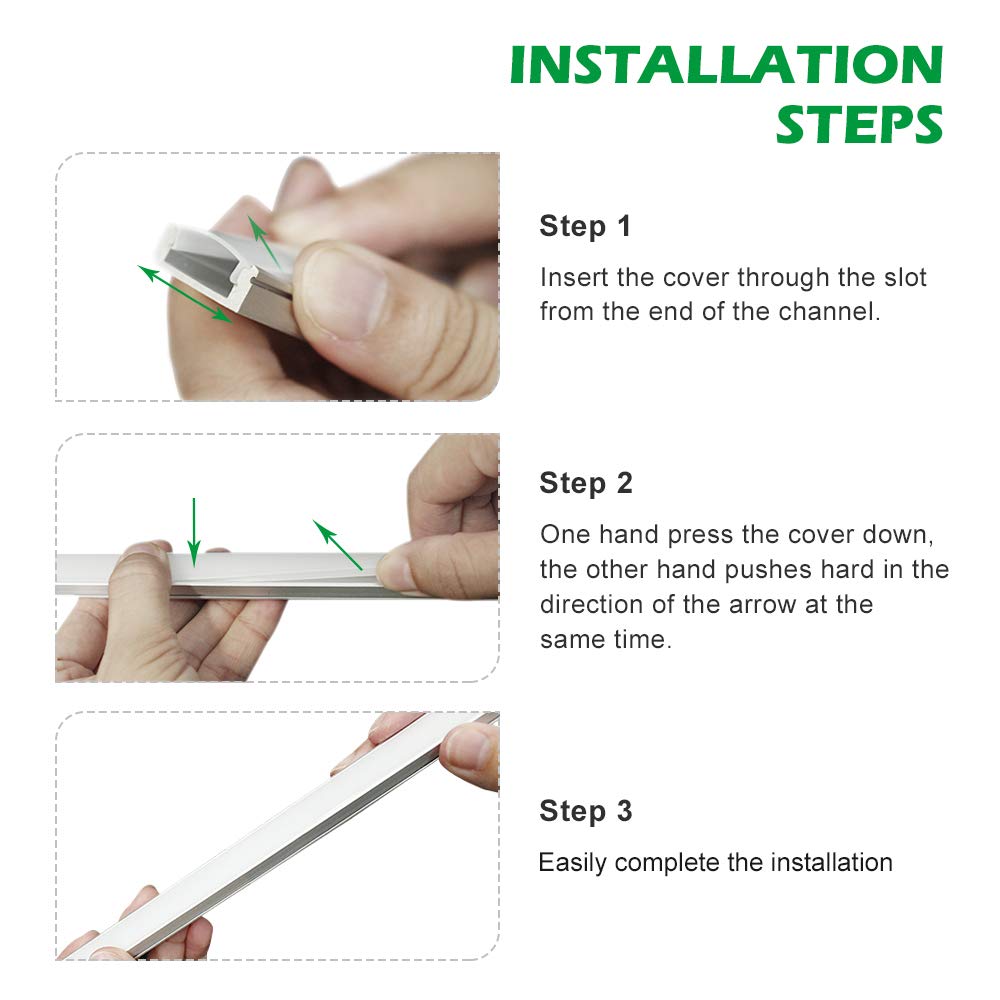 INSTALLATION STEPS

Step 1

Insert the cover through the slot from the end of the channel.

Step 2

One hand press the cover down, the other hand pushes hard in the direction of the arrow at the same time.

Step 3

Easily complete the installation