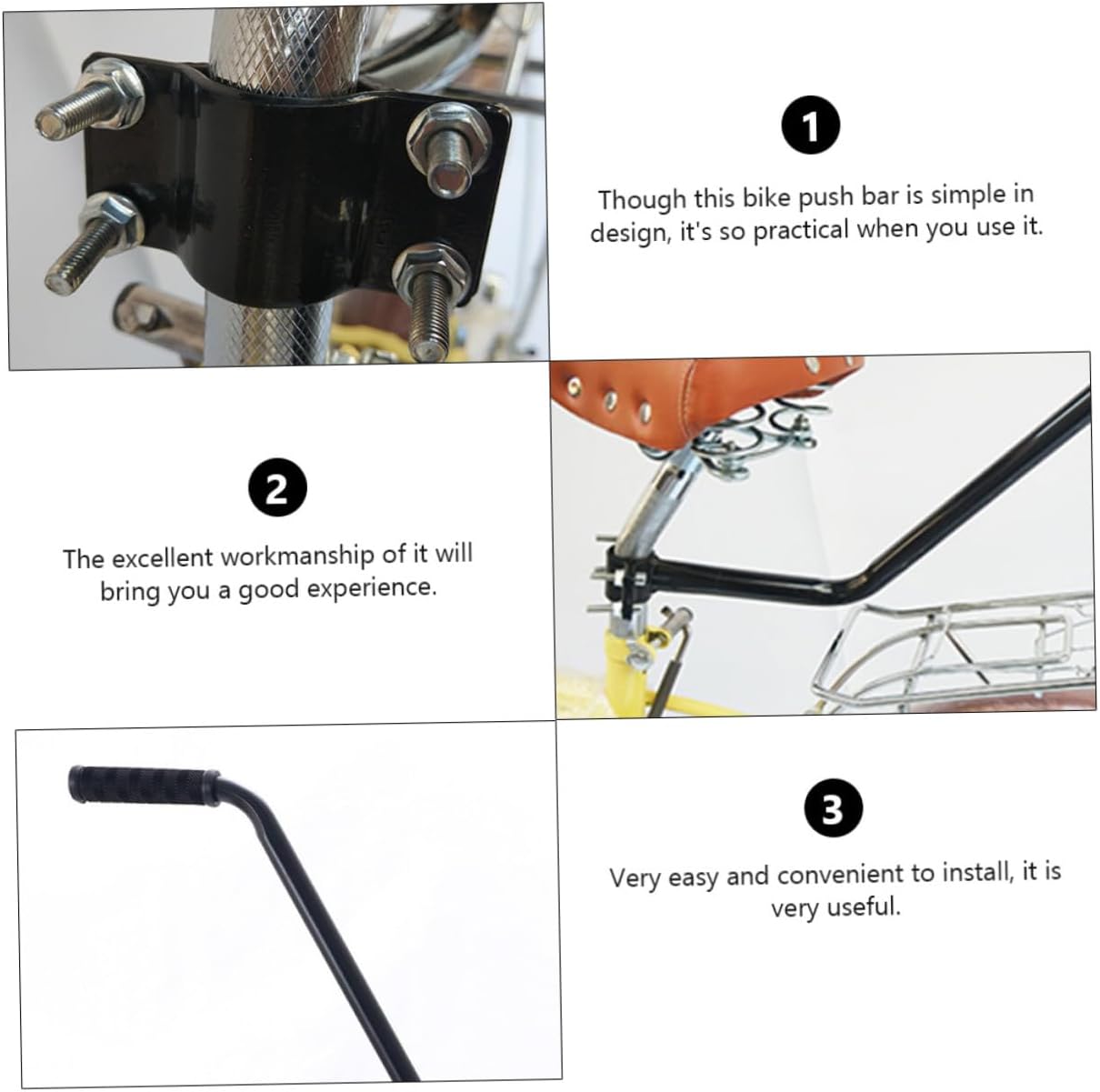 1

Though this bike push bar is simple in design, it's so practical when you use it.

2

The excellent workmanship of it will bring you a good experience.

3

Very easy and convenient to install, it is very useful.