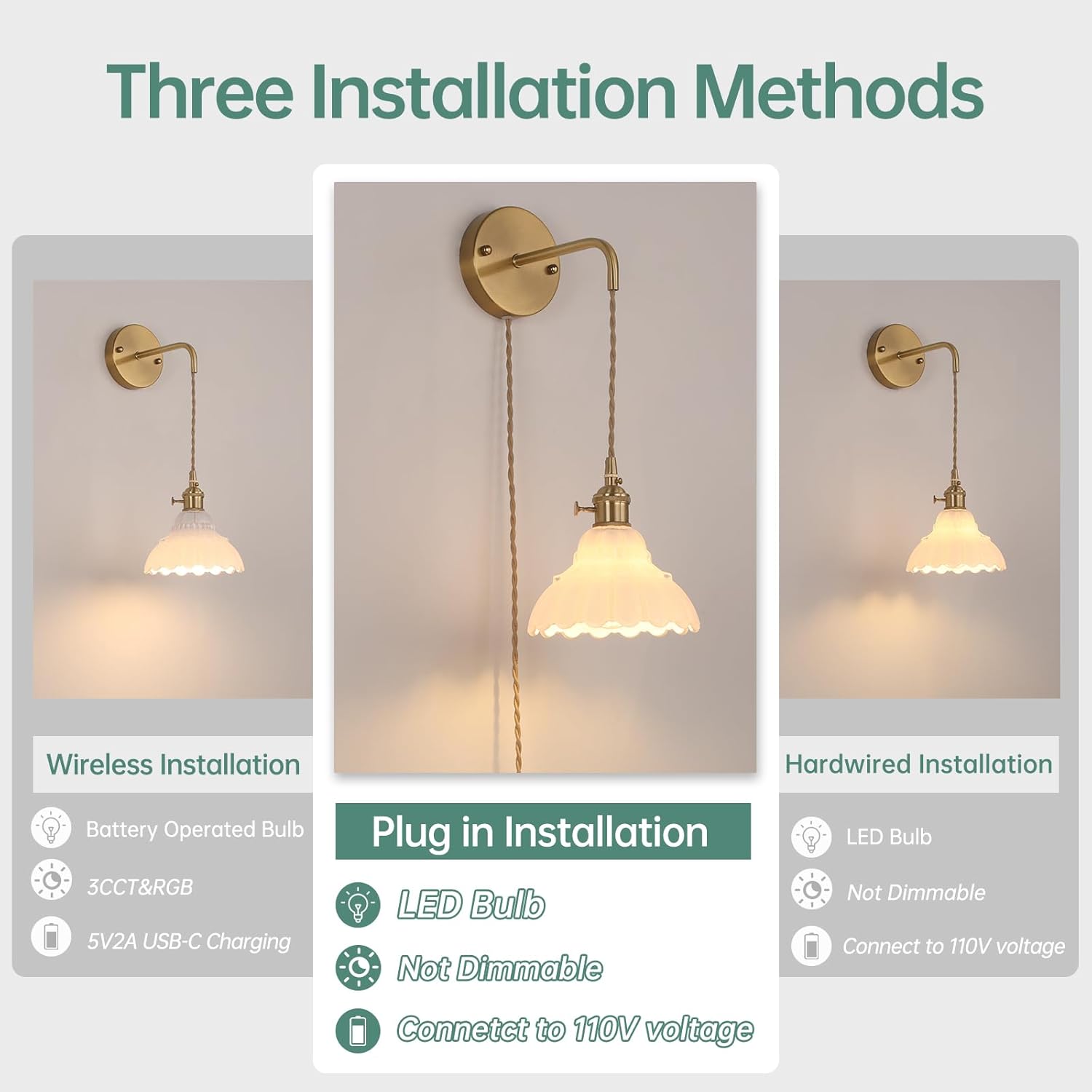 Three Installation Methods

Wireless Installation

Battery Operated Bulb

3CCT&RGB

5V2A USB-C Charging

Plug in Installation

LED Bulb

Not Dimmable

Connetct to 110V voltage

Hardwired Installation

LED Bulb

Not Dimmable

Connect to 110V voltage