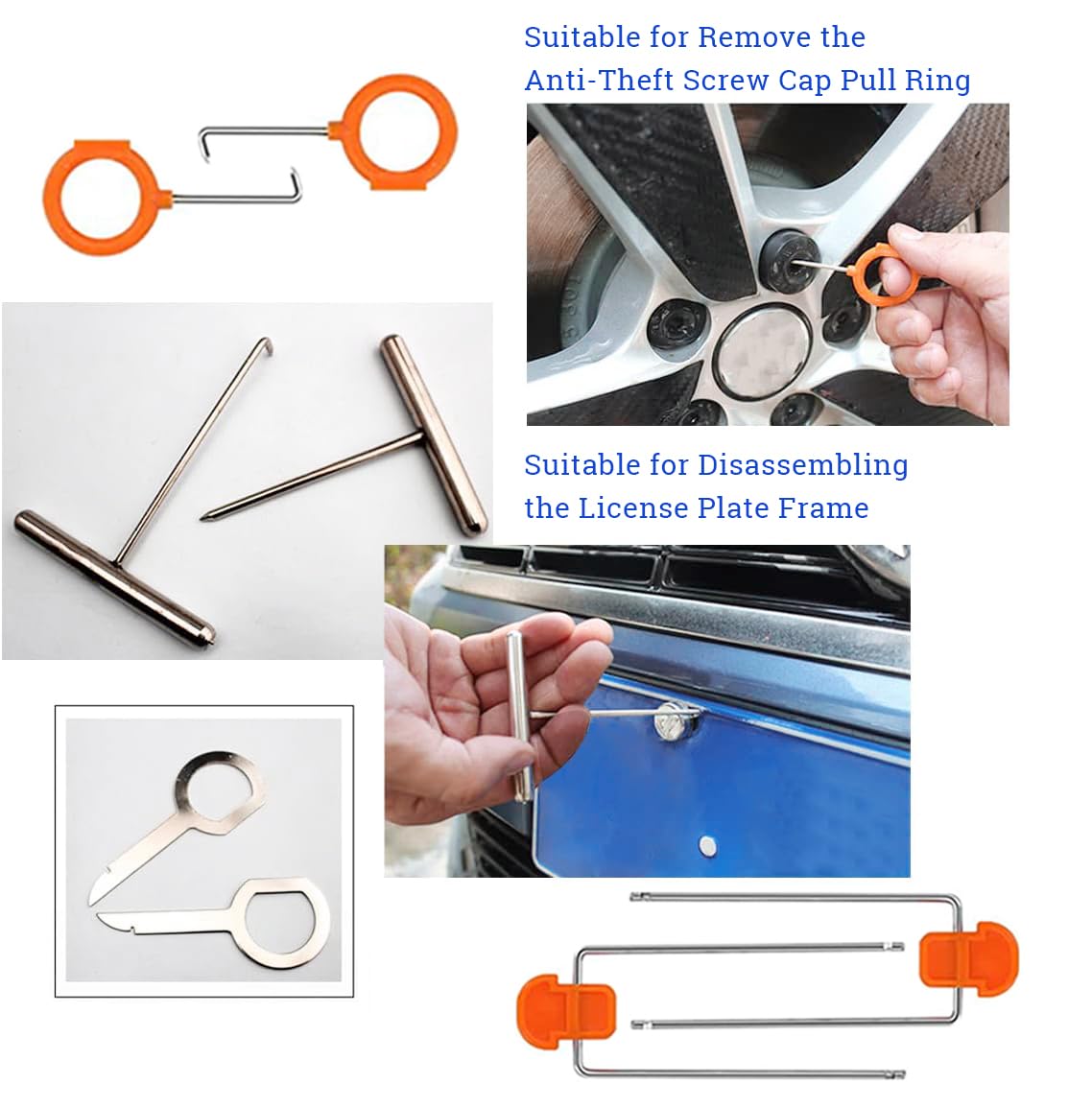 Suitable for Remove the Anti-Theft Screw Cap Pull Ring

Suitable for Disassembling the License Plate Frame