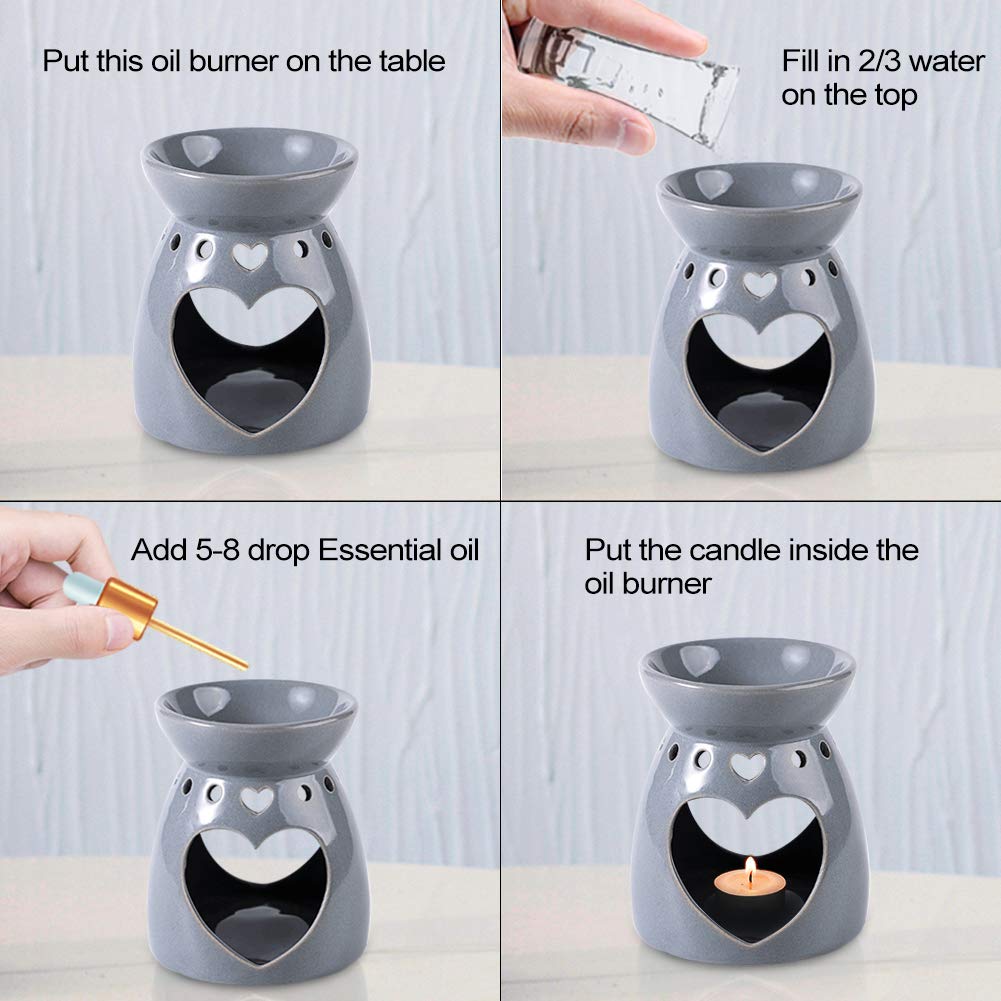 Put this oil burner on the table

Fill in 2/3 water on the top

Add 5-8 drop Essential oil

Put the candle inside the oil burner