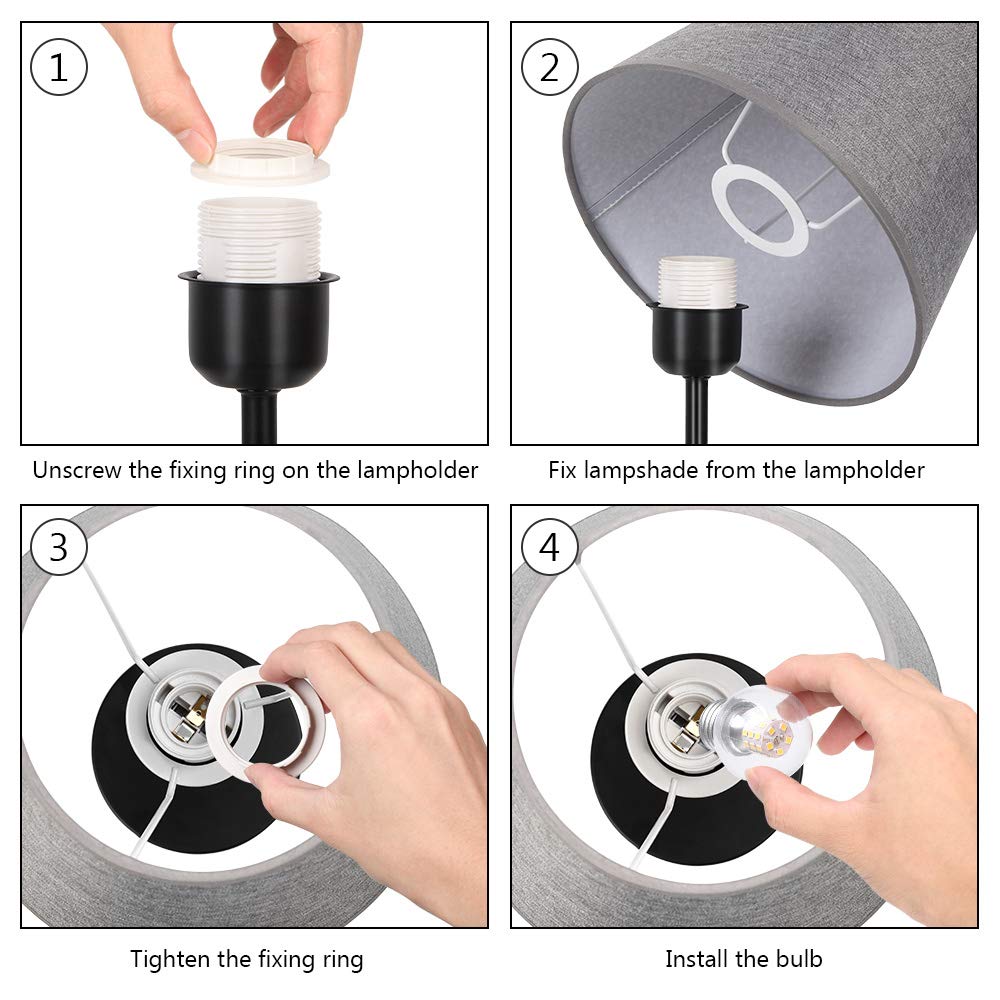 1

Unscrew the fixing ring on the lampholder

2

Fix lampshade from the lampholder

3

Tighten the fixing ring

4

Install the bulb