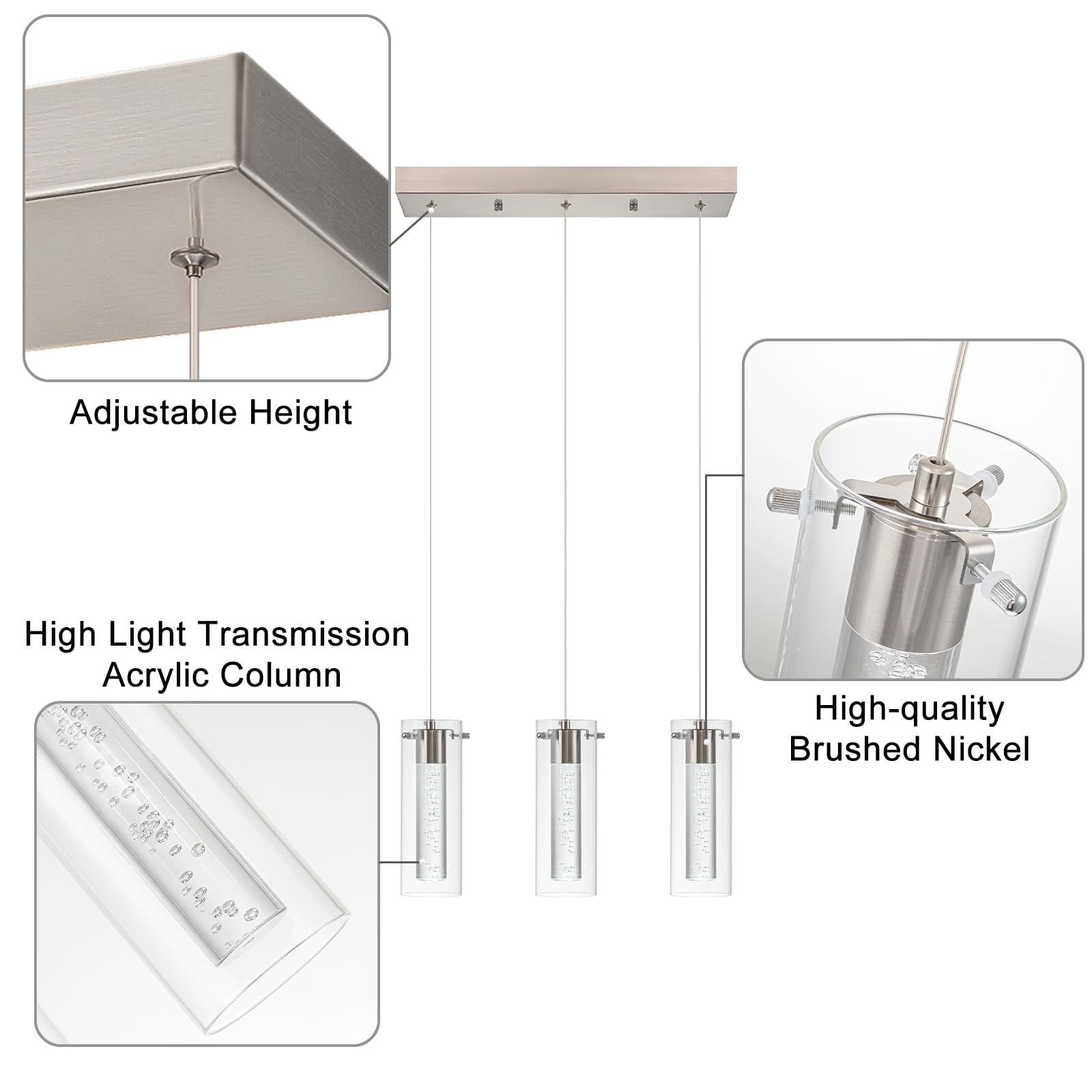 Adjustable Height

High Light Transmission Acrylic Column

High-quality Brushed Nickel