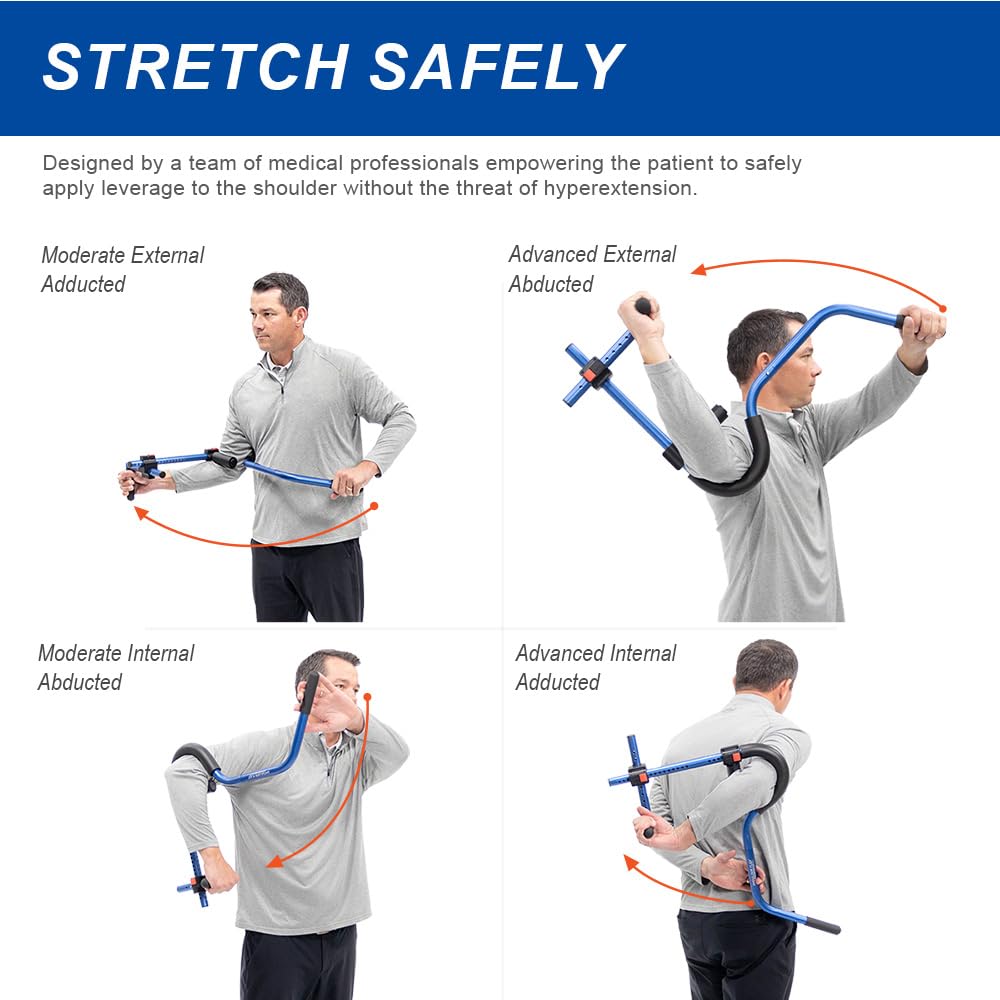 STRETCH SAFELY

Designed by a team of medical professionals empowering the patient to safely apply leverage to the shoulder without the threat of hyperextension.

Moderate External
Adducted

Advanced External
Abducted

Moderate Internal
Abducted

Advanced Internal
Adducted