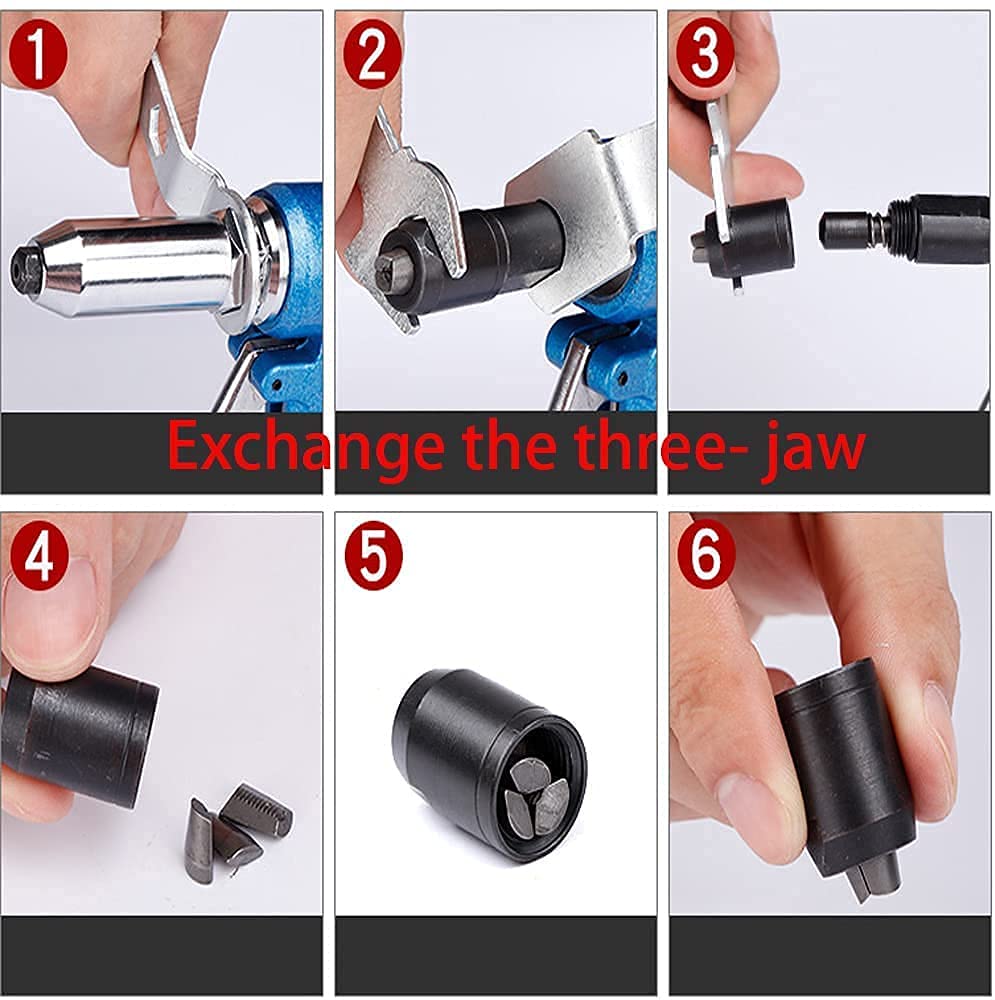 1

2

3

Exchange the three- jaw

4

5

6