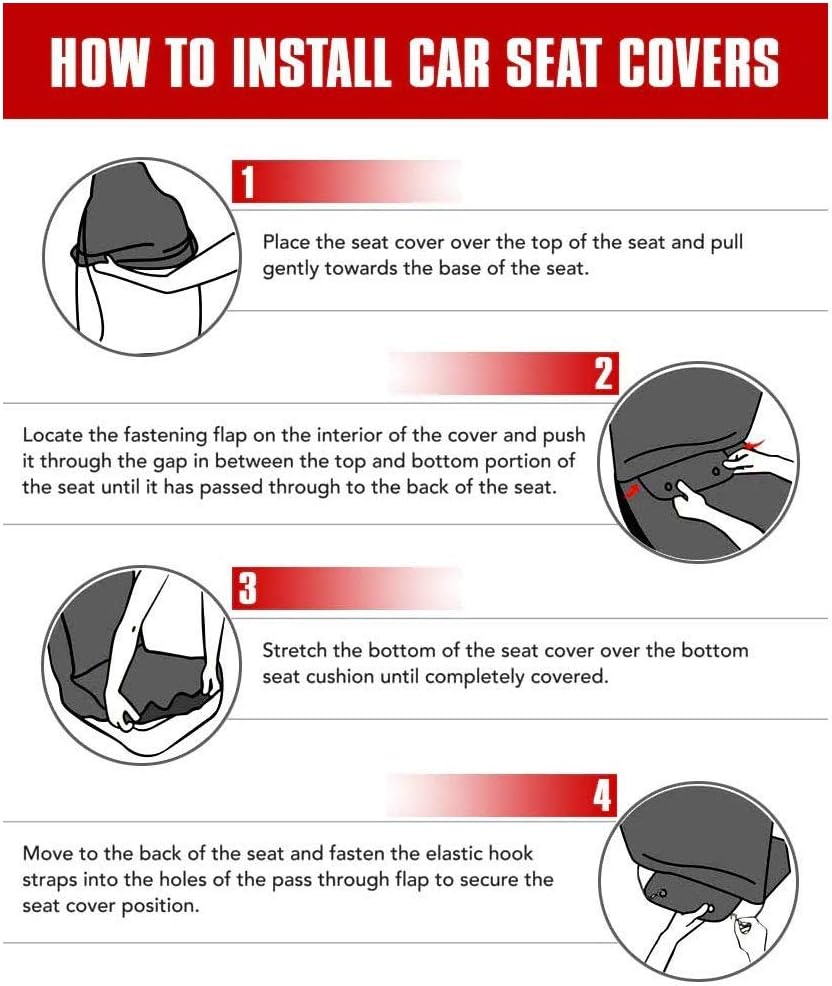 HOW TO INSTALL CAR SEAT COVERS

1

Place the seat cover over the top of the seat and pull gently towards the base of the seat.

2

Locate the fastening flap on the interior of the cover and push it through the gap in between the top and bottom portion of the seat until it has passed through to the back of the seat.

3

Stretch the bottom of the seat cover over the bottom seat cushion until completely covered.

4

Move to the back of the seat and fasten the elastic hook straps into the holes of the pass through flap to secure the seat cover position.