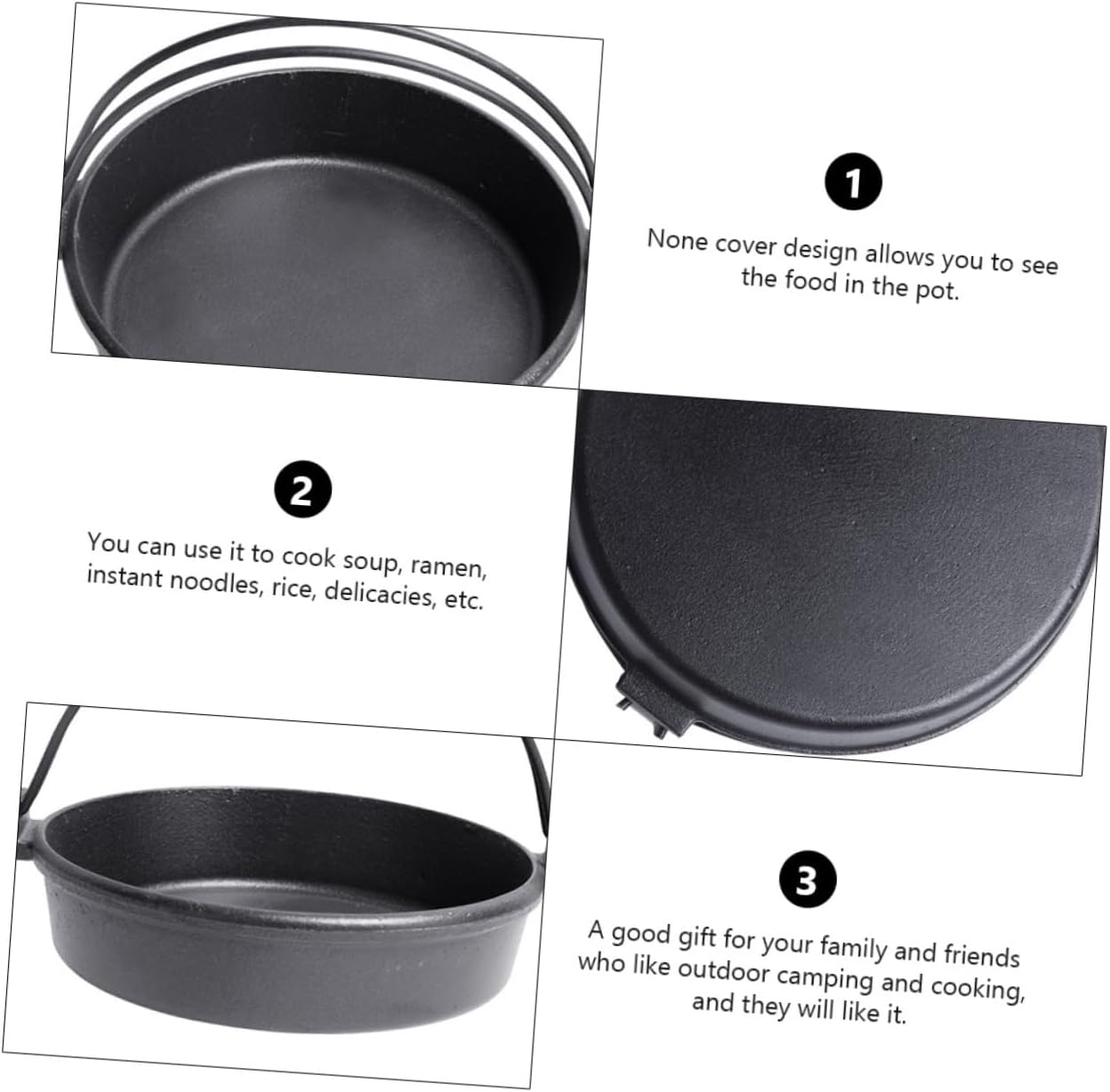 1

None cover design allows you to see the food in the pot.

2

You can use it to cook soup, ramen, instant noodles, rice, delicacies, etc.

3

A good gift for your family and friends who like outdoor camping and cooking, and they will like it.