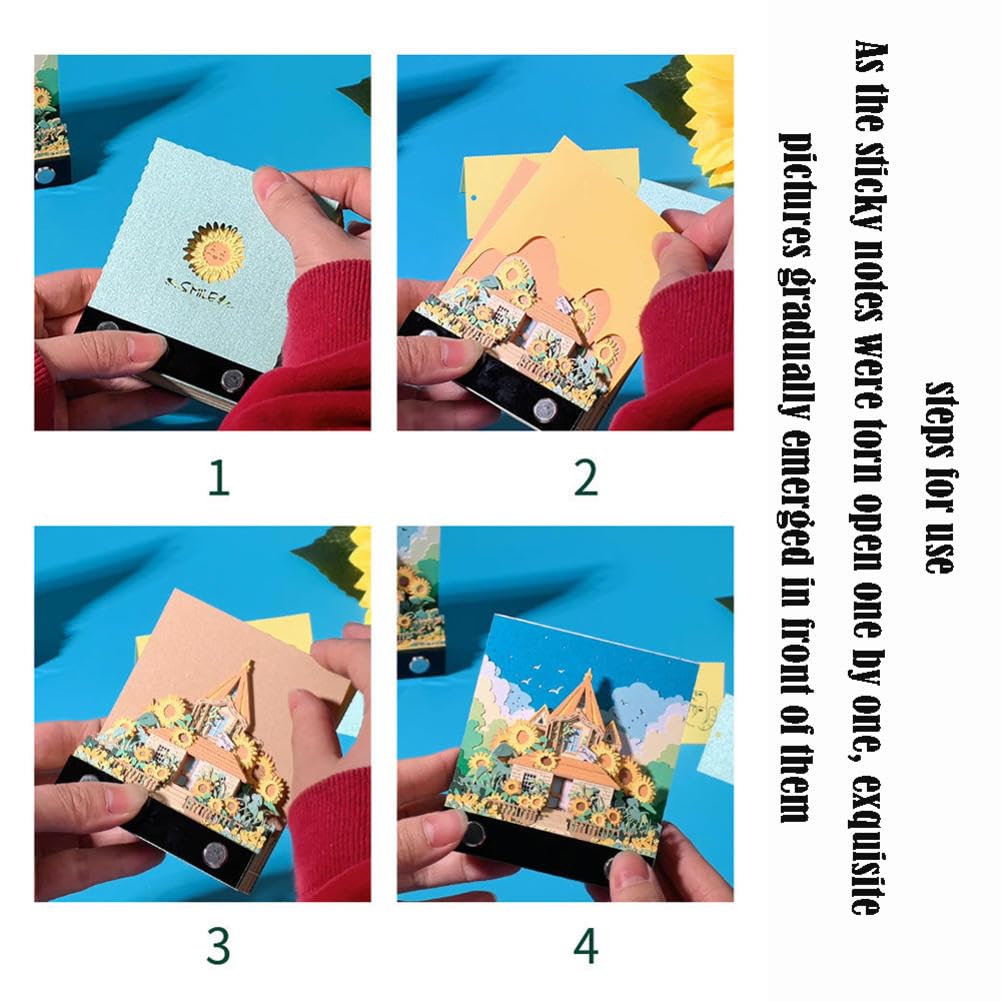 SMILE

1

2

3

4

steps for use

As the sticky notes were torn open one by one, exquisite pictures gradually emerged in front of them