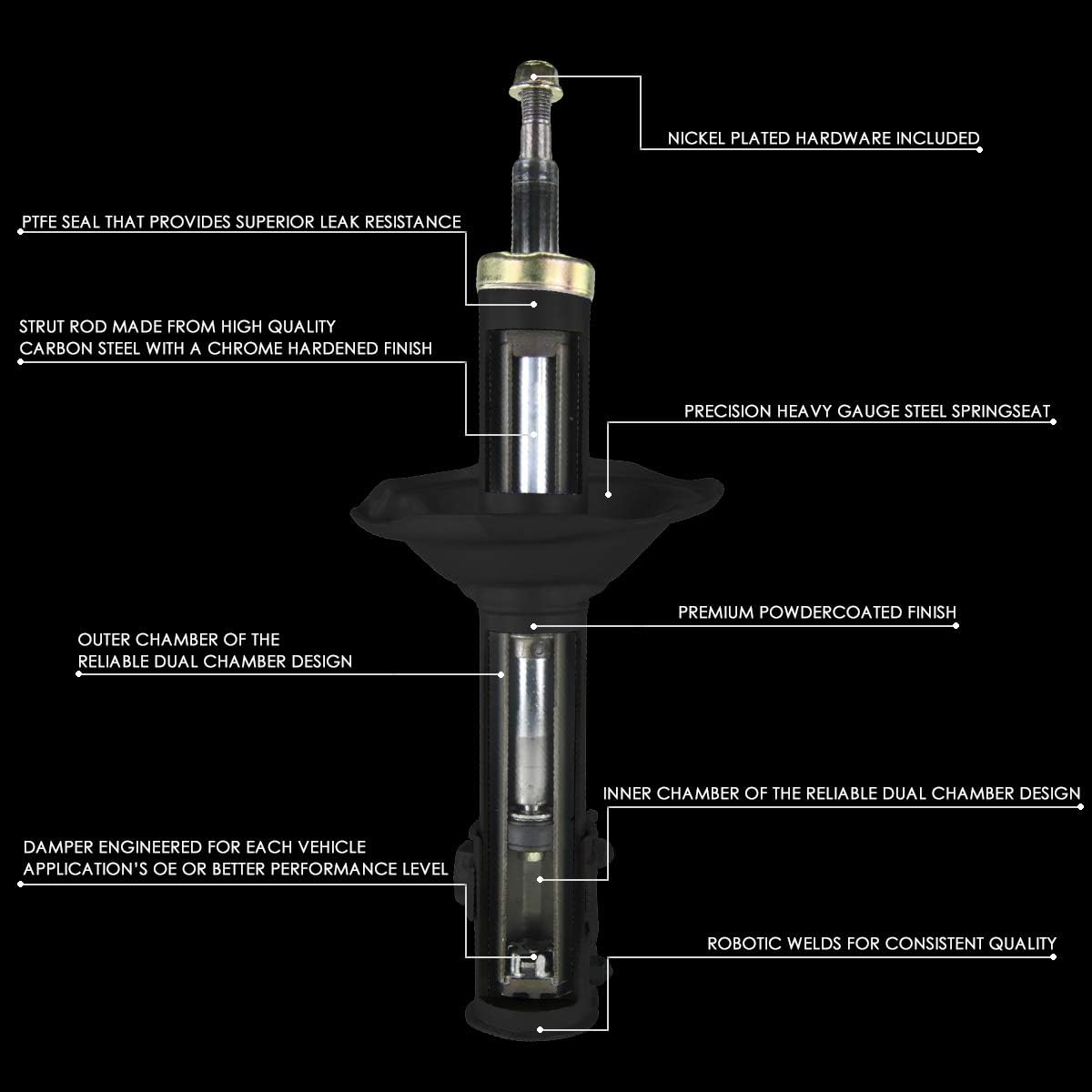 NICKEL PLATED HARDWARE INCLUDED

PTFE SEAL THAT PROVIDES SUPERIOR LEAK RESISTANCE

STRUT ROD MADE FROM HIGH QUALITY CARBON STEEL WITH A CHROME HARDENED FINISH

PRECISION HEAVY GAUGE STEEL SPRINGSEAT

PREMIUM POWDERCOATED FINISH

OUTER CHAMBER OF THE RELIABLE DUAL CHAMBER DESIGN

INNER CHAMBER OF THE RELIABLE DUAL CHAMBER DESIGN

DAMPER ENGINEERED FOR EACH VEHICLE APPLICATION'S OE OR BETTER PERFORMANCE LEVEL

ROBOTIC WELDS FOR CONSISTENT QUALITY