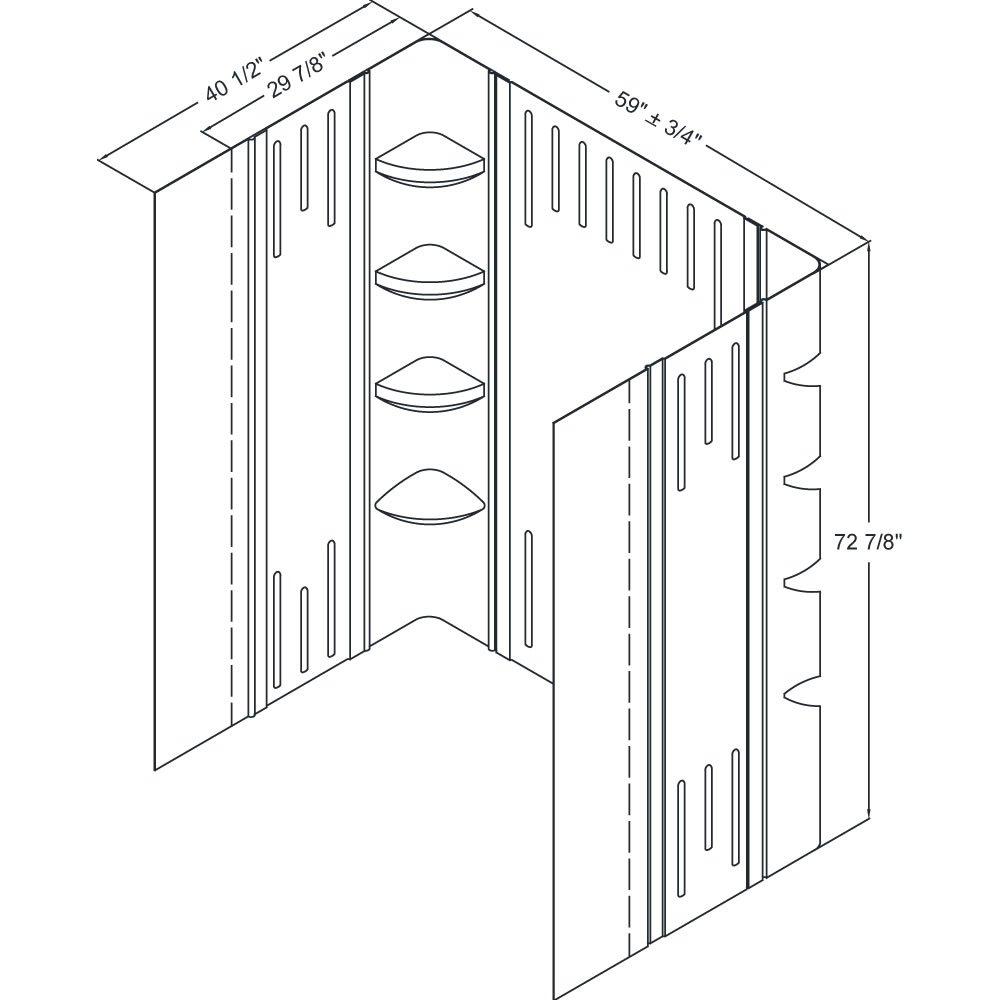 40 1/2"
29 7/8"
59" ± 3/4"
72 7/8"