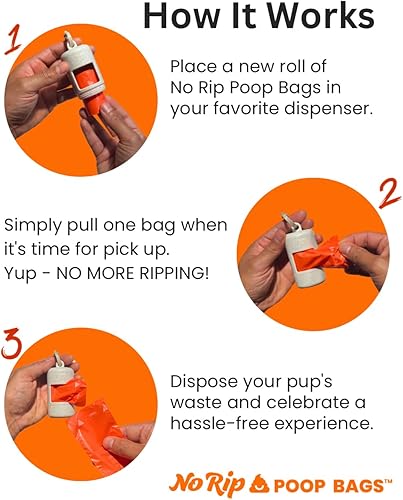 How It Works

1

Place a new roll of No Rip Poop Bags in your favorite dispenser.

2

Simply pull one bag when it's time for pick up. Yup - NO MORE RIPPING!

3

Dispose your pup's waste and celebrate a hassle-free experience.

No Rip POOP BAGS™