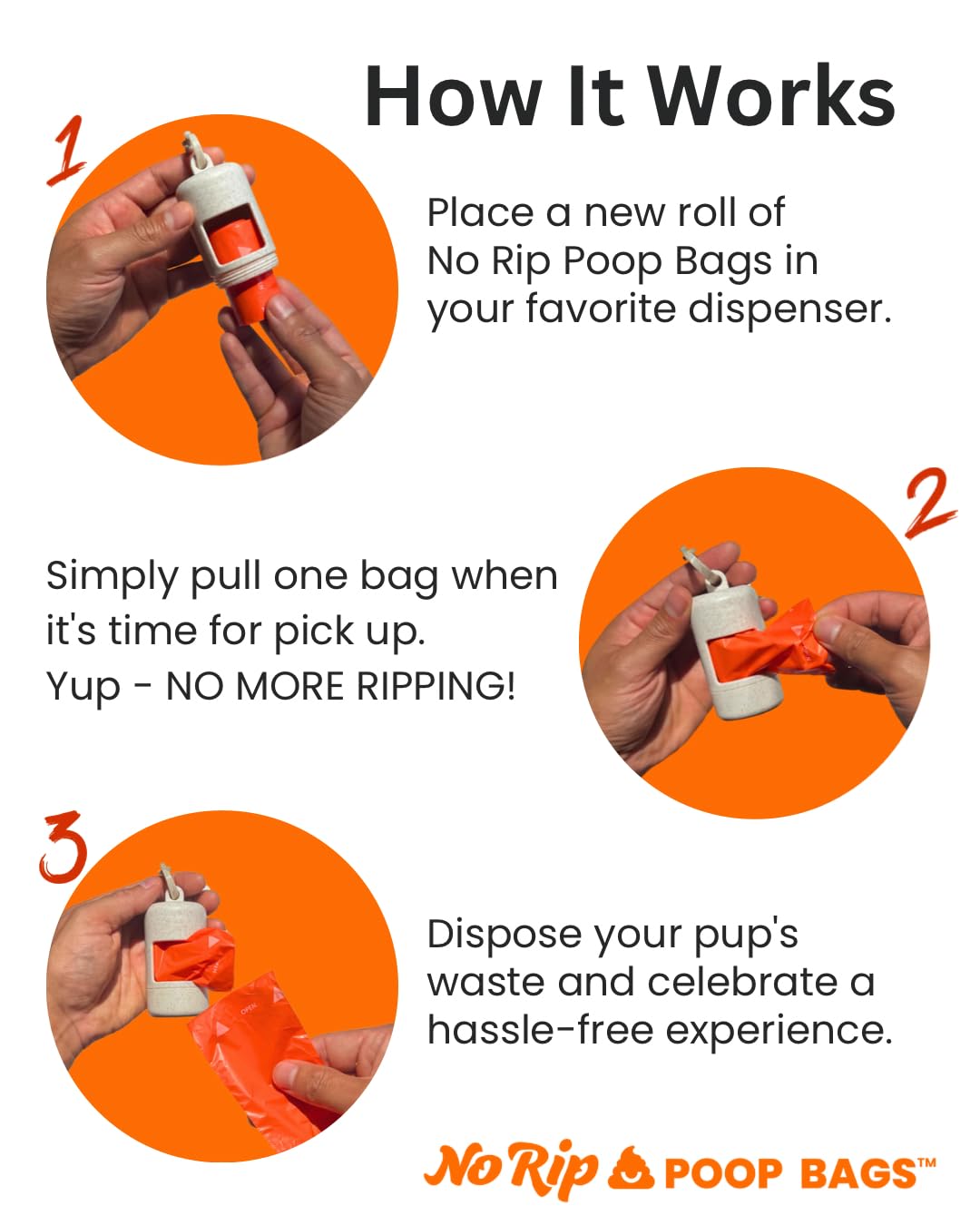 How It Works

1

Place a new roll of No Rip Poop Bags in your favorite dispenser.

2

Simply pull one bag when it's time for pick up. Yup - NO MORE RIPPING!

3

OPEN

Dispose your pup's waste and celebrate a hassle-free experience.

No Rip POOP BAGS™