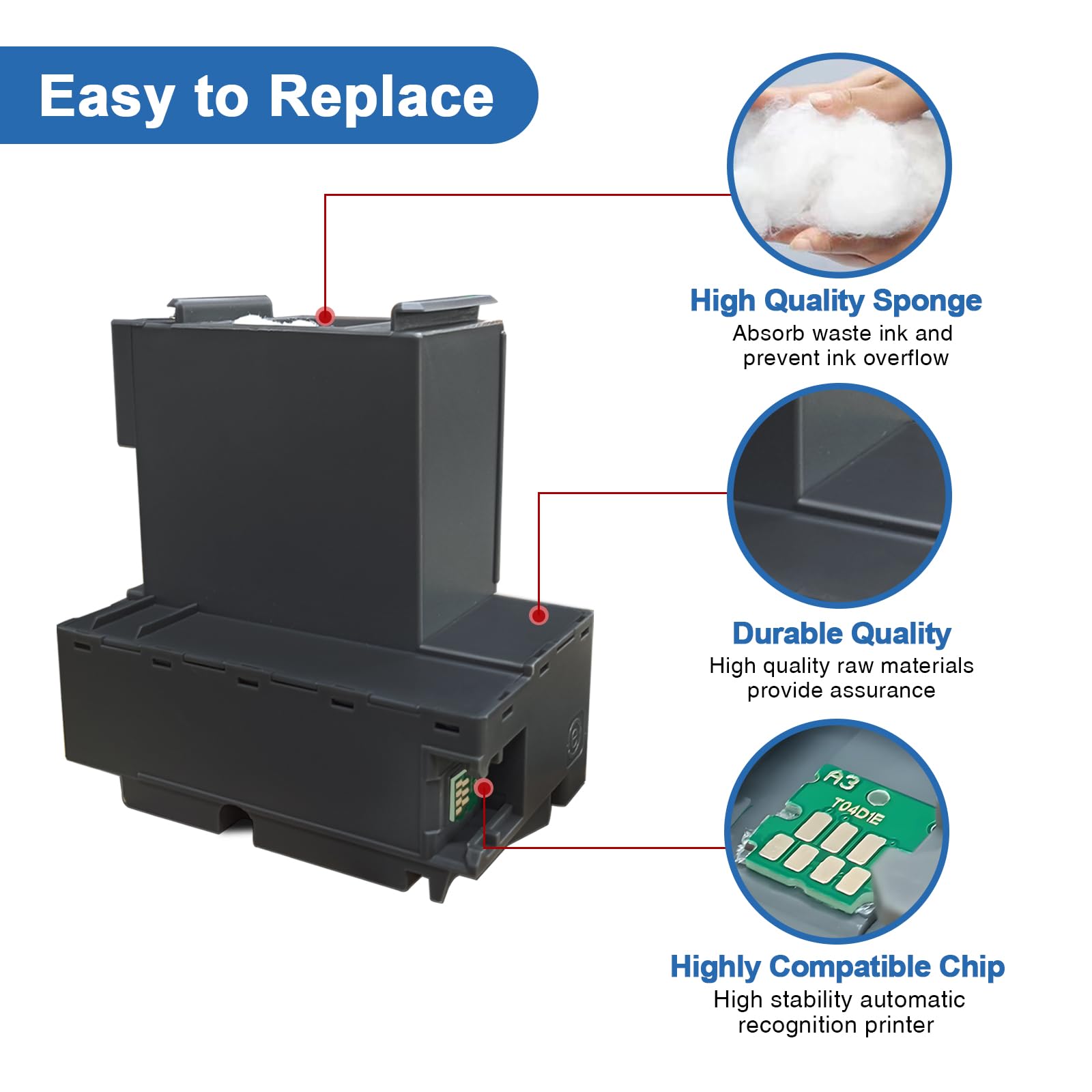 Easy to Replace

High Quality Sponge
Absorb waste ink and prevent ink overflow

Durable Quality
High quality raw materials provide assurance

A3
T04D1E

Highly Compatible Chip
High stability automatic recognition printer