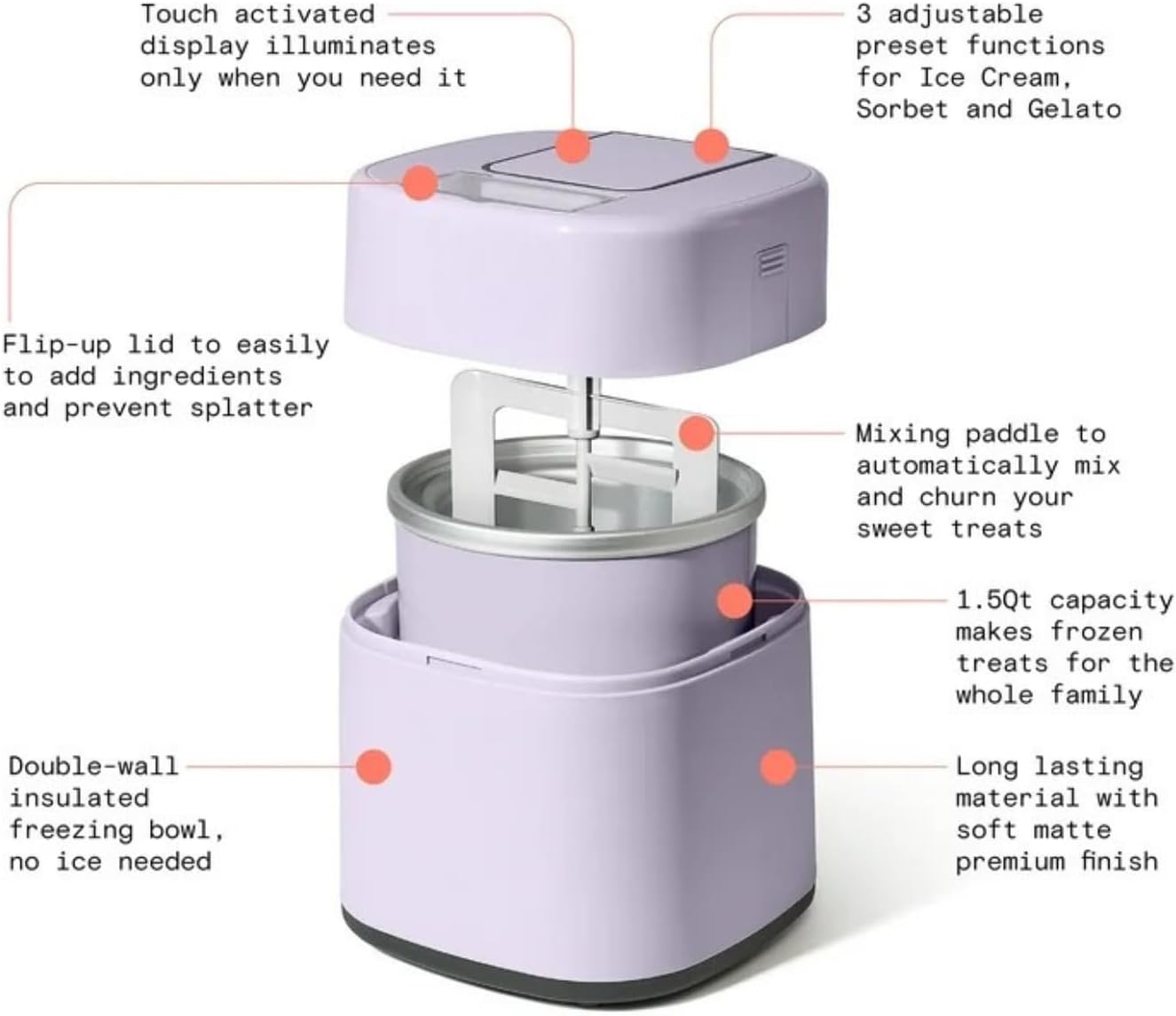 Touch activated display illuminates only when you need it

3 adjustable preset functions for Ice Cream, Sorbet and Gelato

Flip-up lid to easily to add ingredients and prevent splatter

Mixing paddle to automatically mix and churn your sweet treats

1.5Qt capacity makes frozen treats for the whole family

Double-wall insulated freezing bowl, no ice needed

Long lasting material with soft matte premium finish