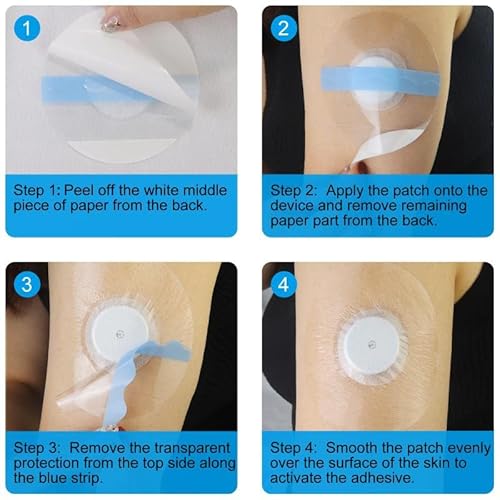 1

Step 1: Peel off the white middle piece of paper from the back.

2

Step 2: Apply the patch onto the device and remove remaining paper part from the back.

3

Step 3: Remove the transparent protection from the top side along the blue strip.

4

Step 4: Smooth the patch evenly over the surface of the skin to activate the adhesive.