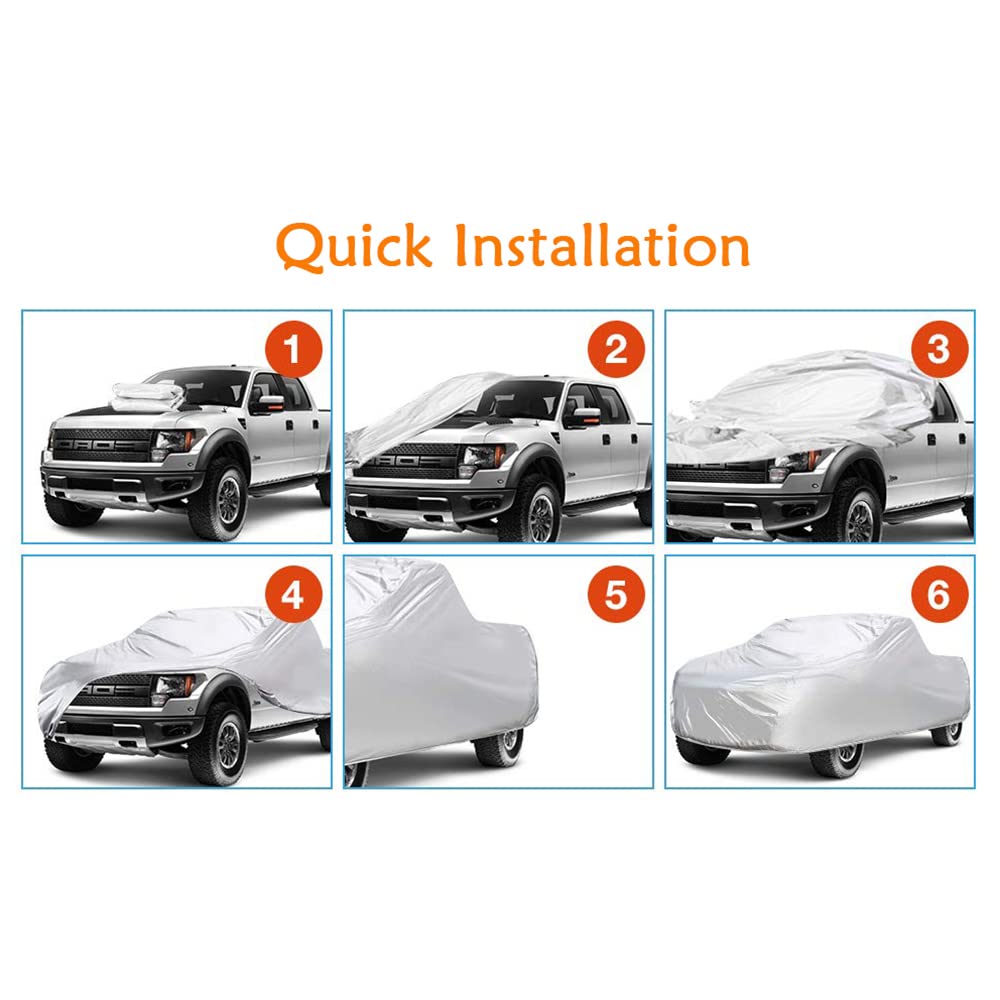 Quick Installation

1

2

3

4

5

6