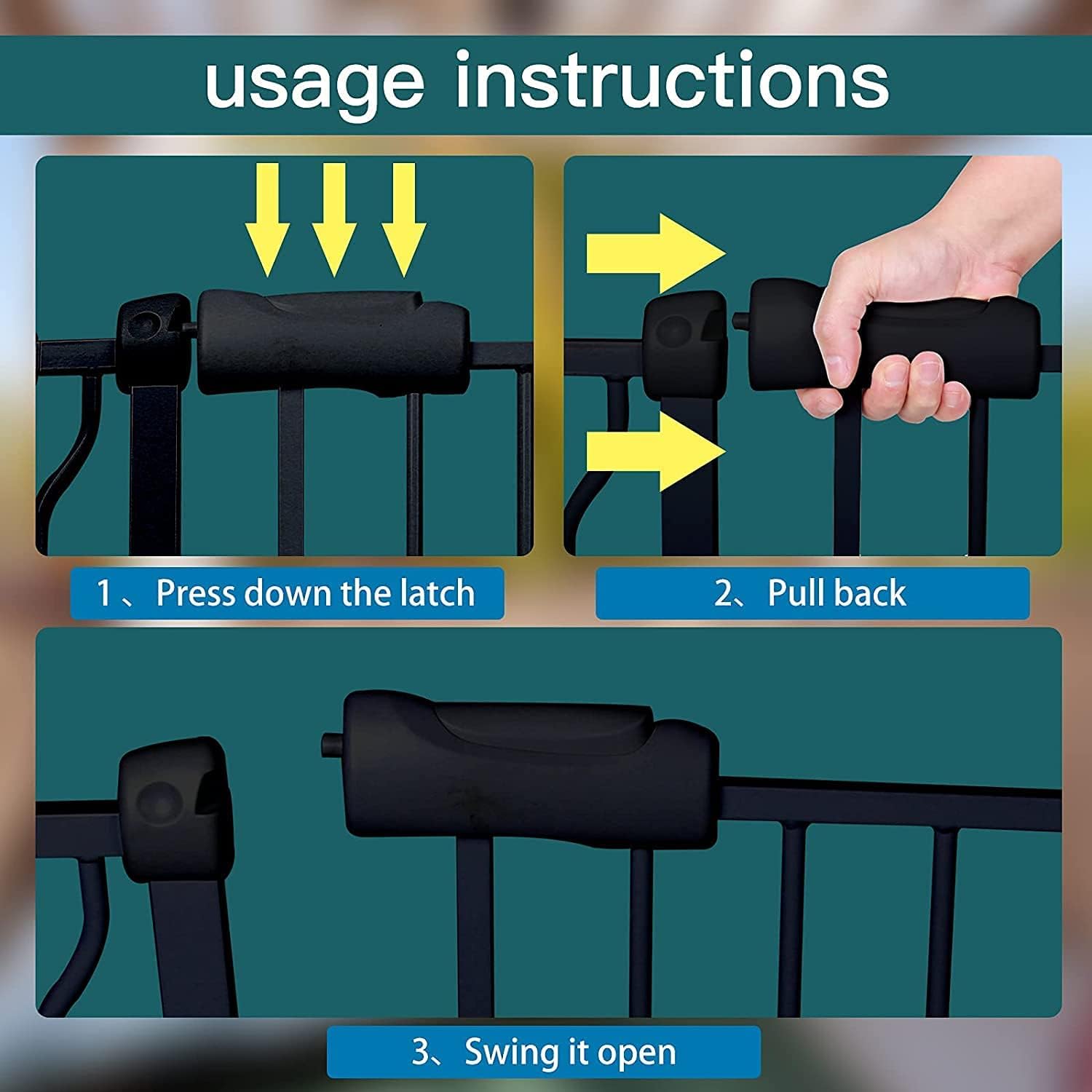 usage instructions

1、Press down the latch

2、Pull back

3、Swing it open