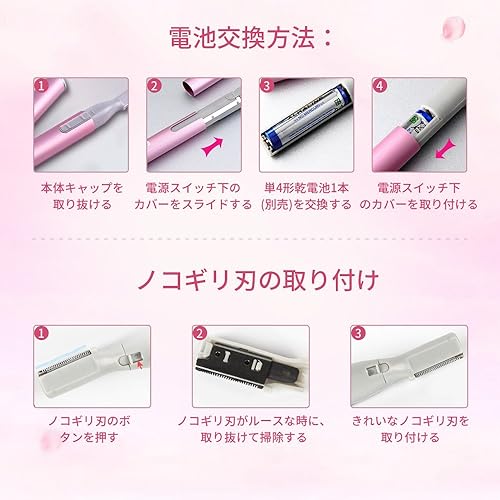 電池交換方法：

1
本体キャップを取り抜ける

2
電源スイッチ下のカバーをスライドする

3
単4形乾電池1本(別売)を交換する

4
電源スイッチ下のカバーを取り付ける

ノコギリ刃の取り付け

1
ノコギリ刃のボタンを押す

2
ノコギリ刃がルースな時に、取り抜けて掃除する

3
きれいなノコギリ刃を取り付ける