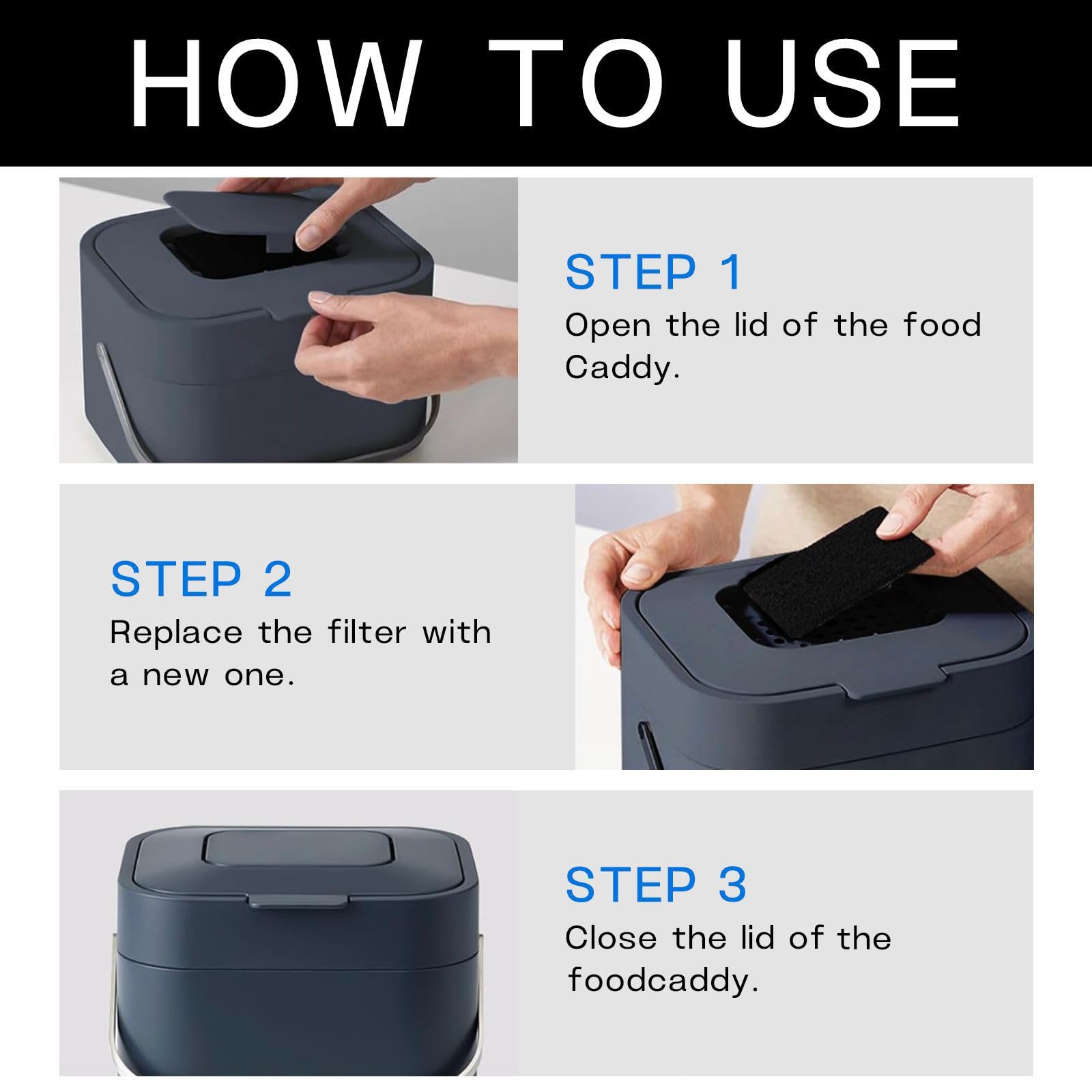 HOW TO USE

STEP 1
Open the lid of the food Caddy.

STEP 2
Replace the filter with a new one.

STEP 3
Close the lid of the foodcaddy.