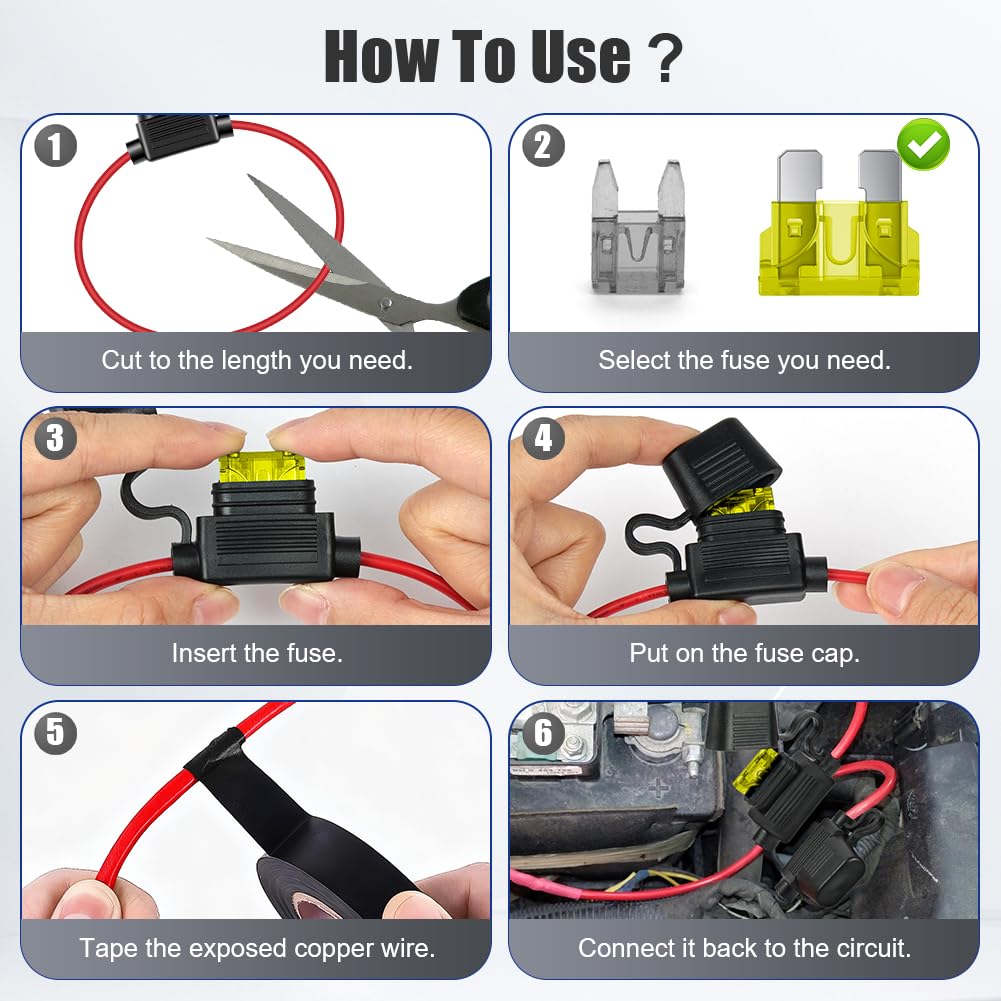 How To Use ?

1
Cut to the length you need.

2
Select the fuse you need.

3
Insert the fuse.

4
Put on the fuse cap.

5
Tape the exposed copper wire.

6
Connect it back to the circuit.