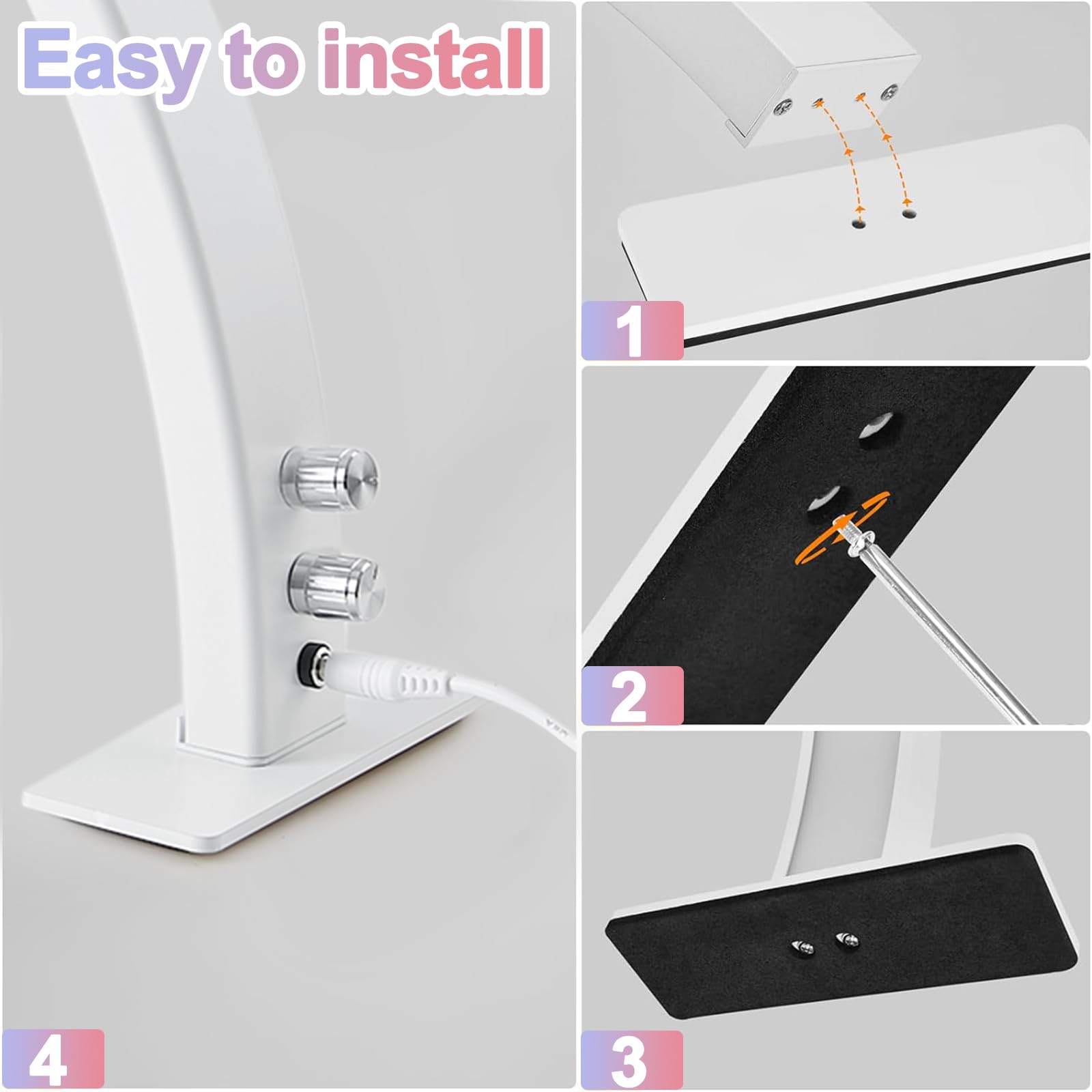 Easy to install

1

2

3

4