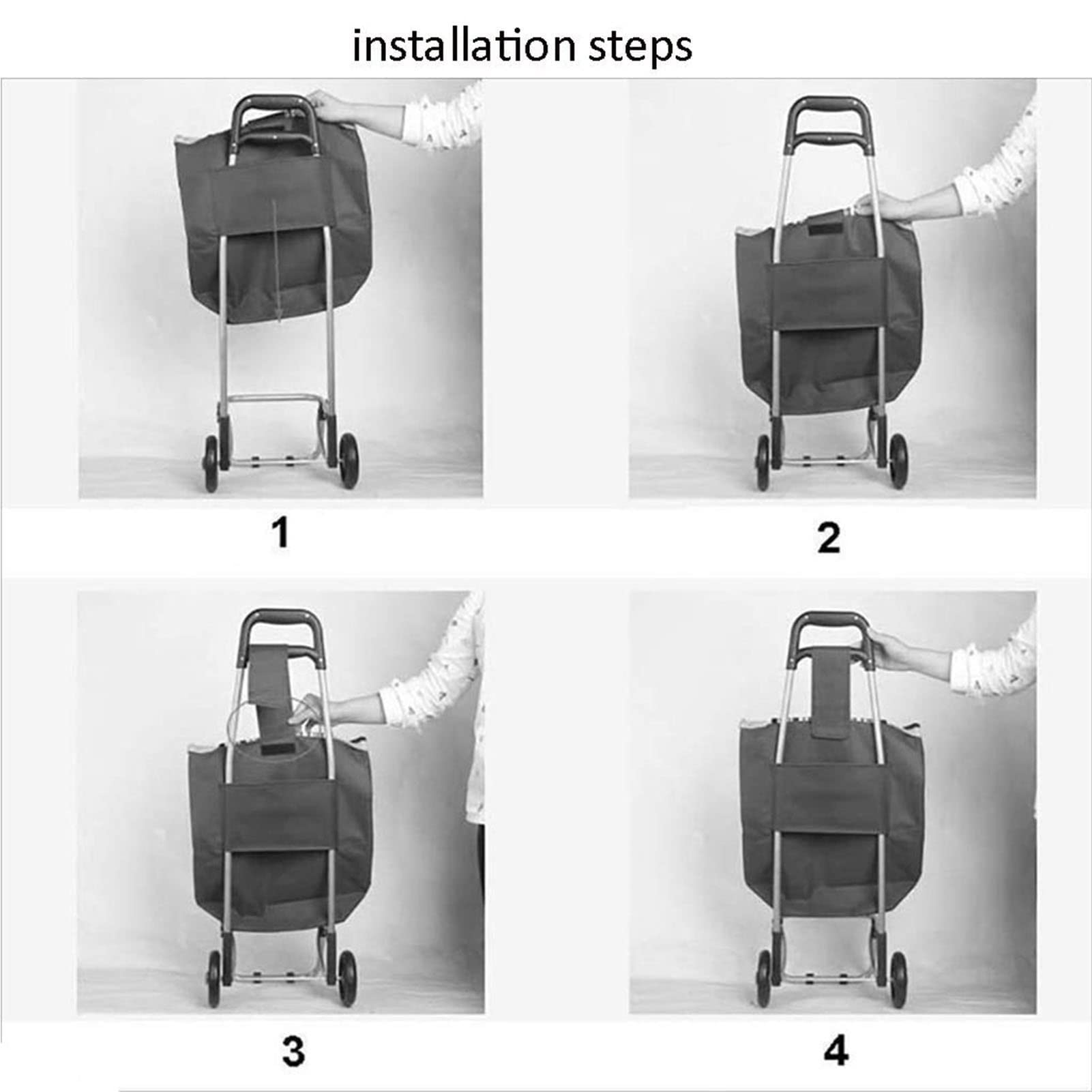 installation steps

1

2

3

4